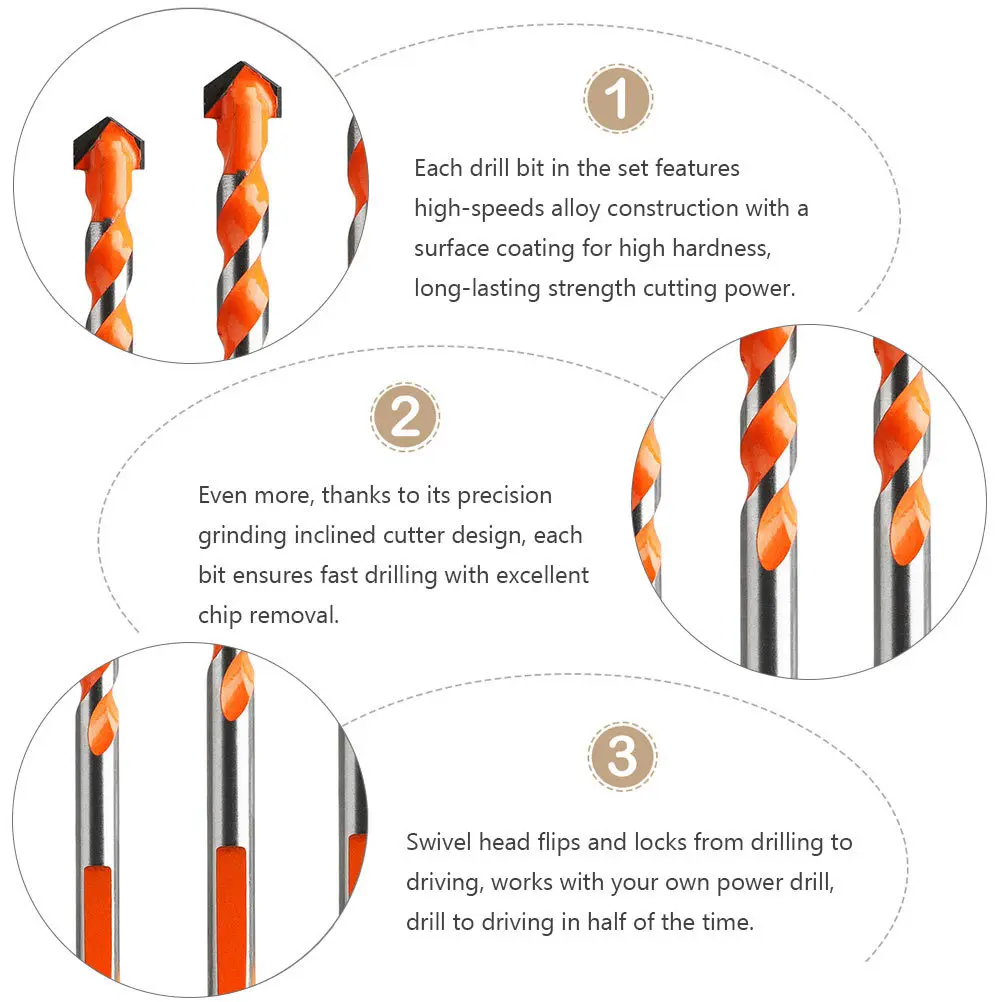 1

Each drill bit in the set features high-speeds alloy construction with a surface coating for high hardness, long-lasting strength cutting power.

2

Even more, thanks to its precision grinding inclined cutter design, each bit ensures fast drilling with excellent chip removal.

3

Swivel head flips and locks from drilling to driving, works with your own power drill, drill to driving in half of the time.