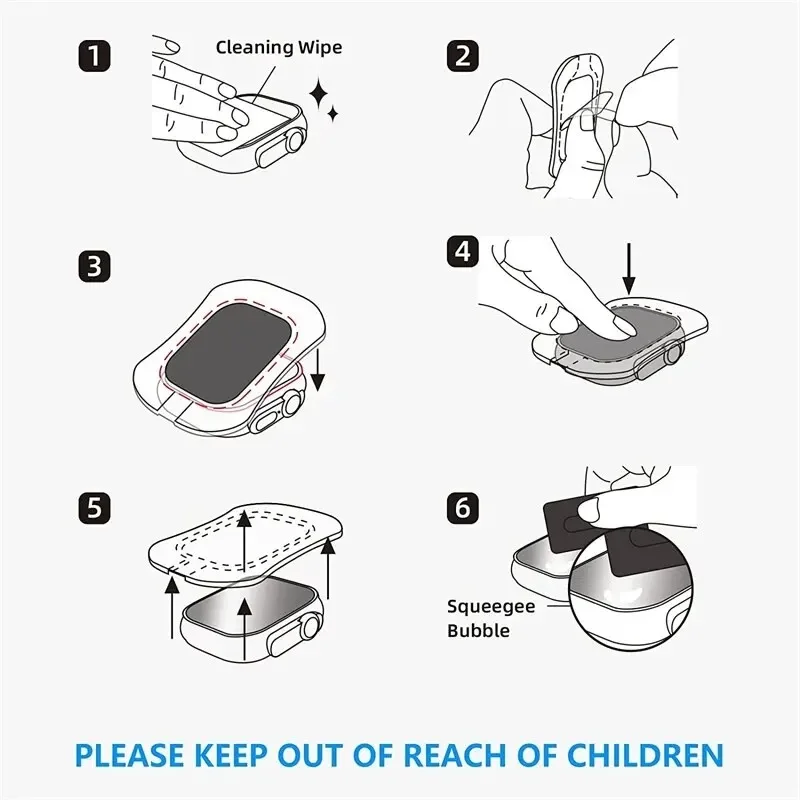 1
Cleaning Wipe

2

3

4

5

6
Squeegee
Bubble

PLEASE KEEP OUT OF REACH OF CHILDREN