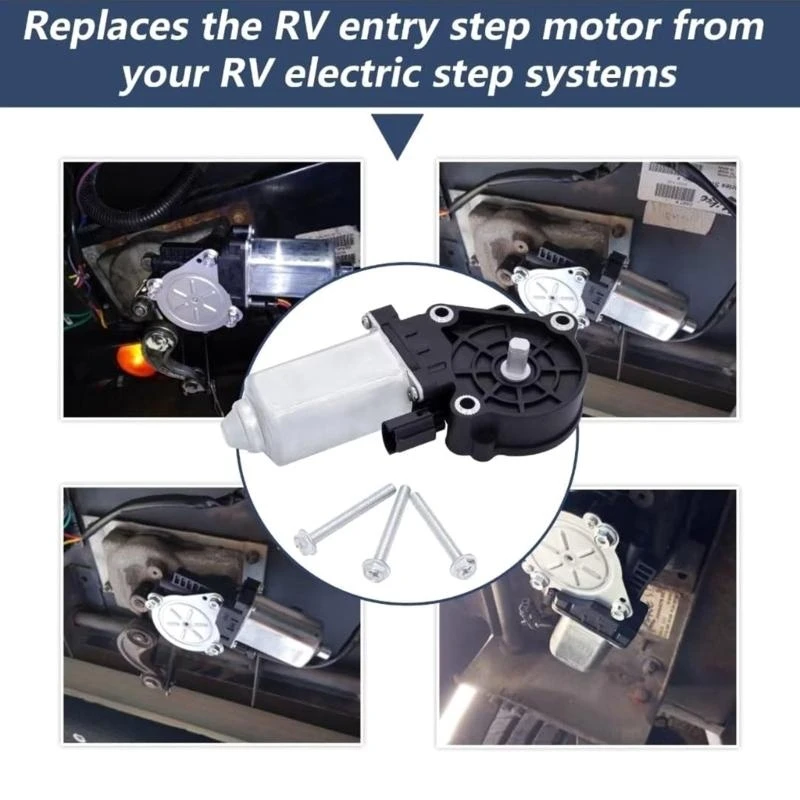 Replaces the RV entry step motor from your RV electric step systems