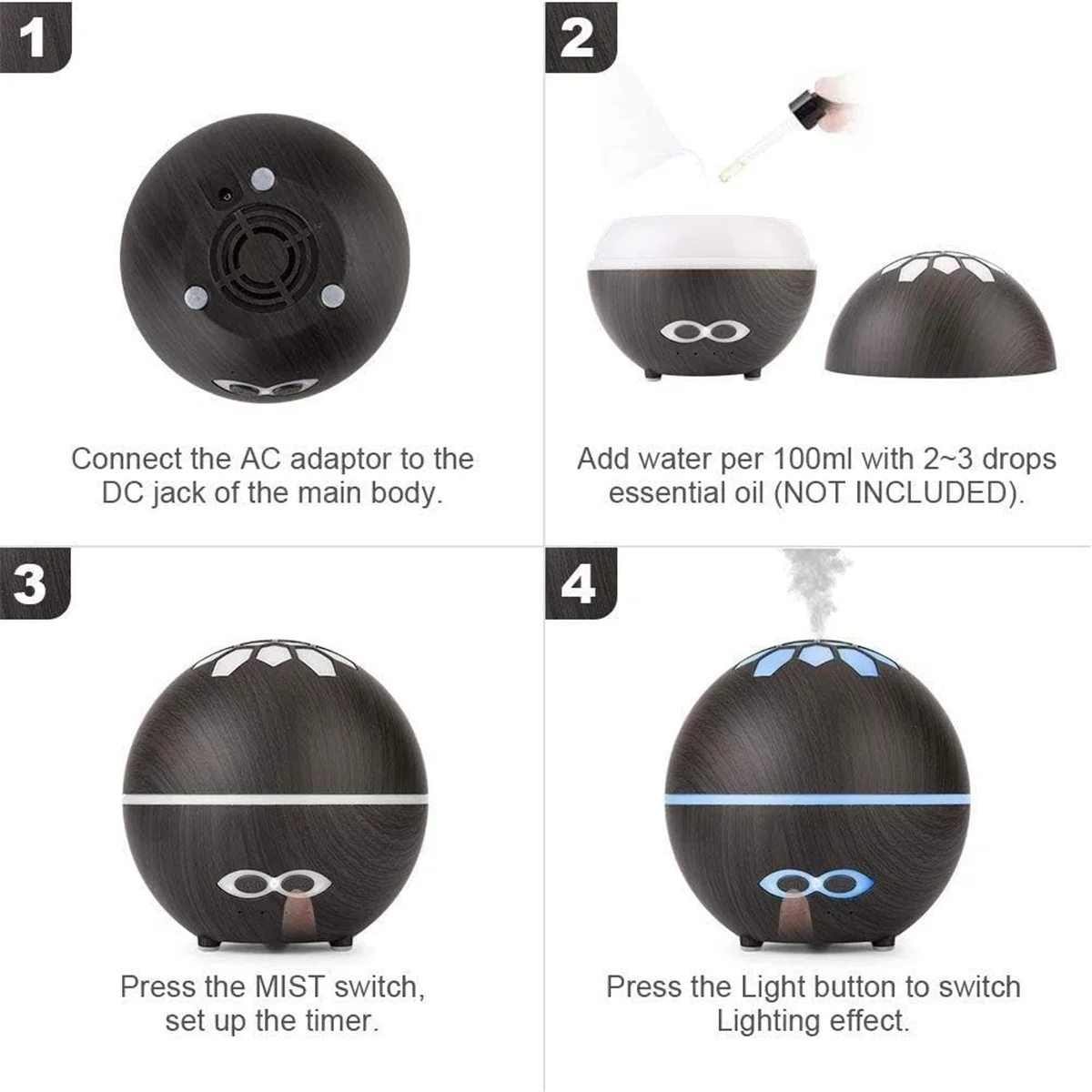 1

Connect the AC adaptor to the DC jack of the main body.

2

Add water per 100ml with 2~3 drops essential oil (NOT INCLUDED).

3

Press the MIST switch, set up the timer.

4

Press the Light button to switch Lighting effect.