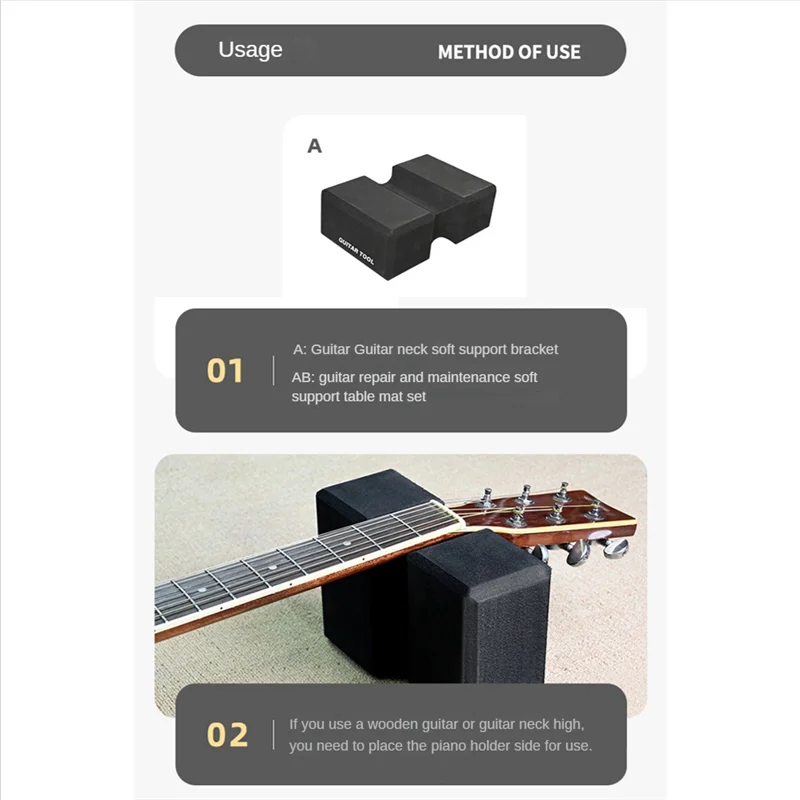 Usage METHOD OF USE

A

GUITAR TOOL

01

A: Guitar Guitar neck soft support bracket

AB: guitar repair and maintenance soft support table mat set

02

If you use a wooden guitar or guitar neck high, you need to place the piano holder side for use.