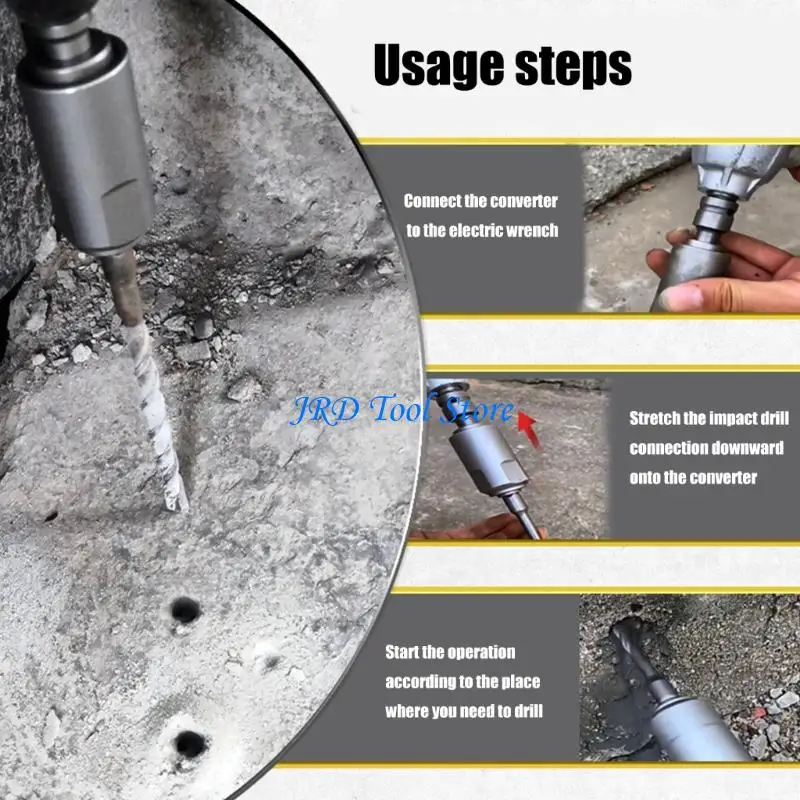 Usage steps

Connect the converter to the electric wrench

JRD Tool Store

Stretch the impact drill connection downward onto the converter

Start the operation according to the place where you need to drill