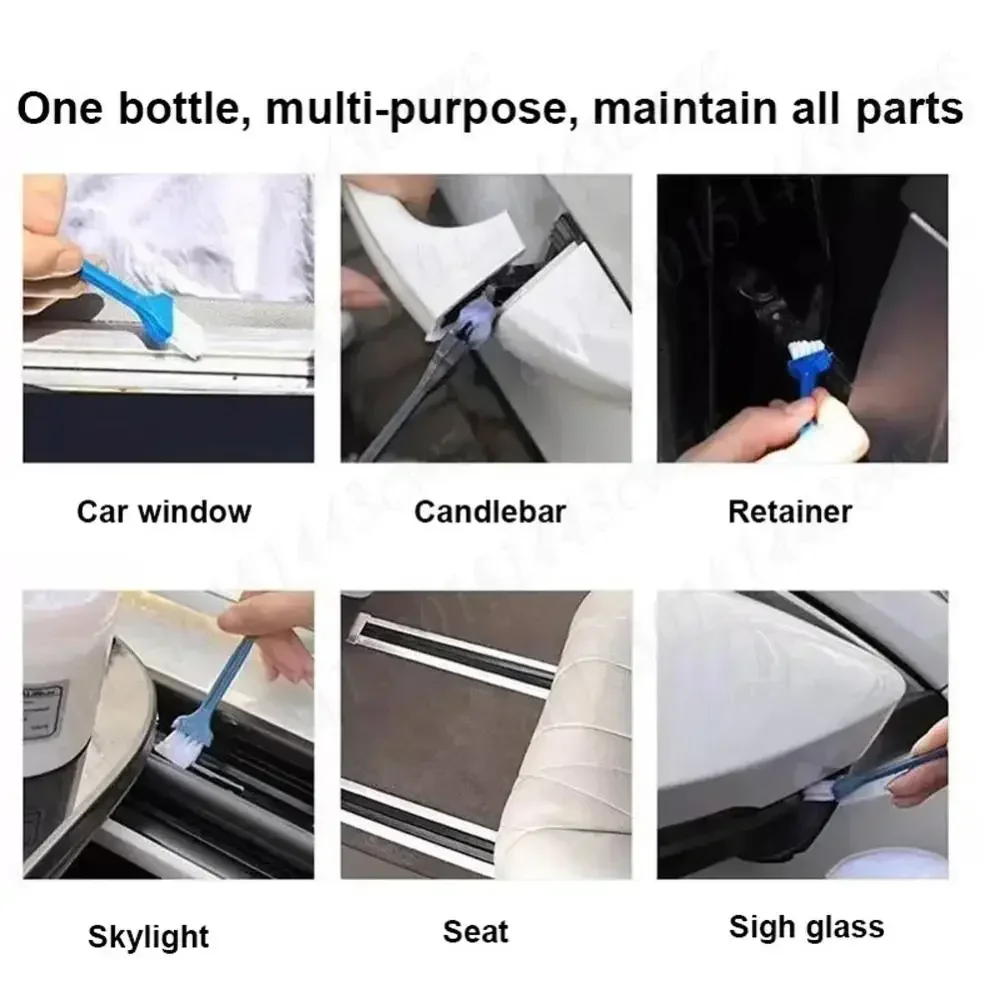 One bottle, multi-purpose, maintain all parts

Car window

Candlebar

Retainer

Skylight

Seat

Sigh glass