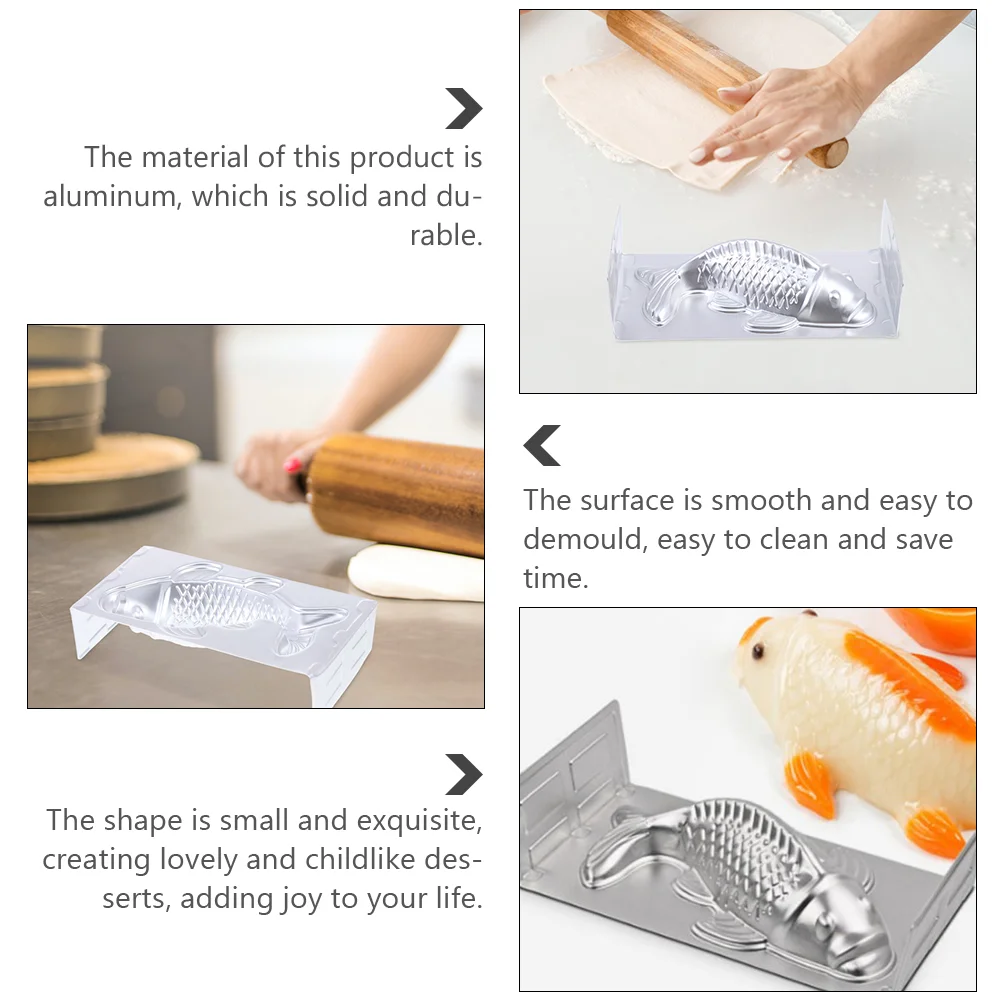 The material of this product is aluminum, which is solid and durable.

The surface is smooth and easy to demould, easy to clean and save time.

The shape is small and exquisite, creating lovely and childlike desserts, adding joy to your life.