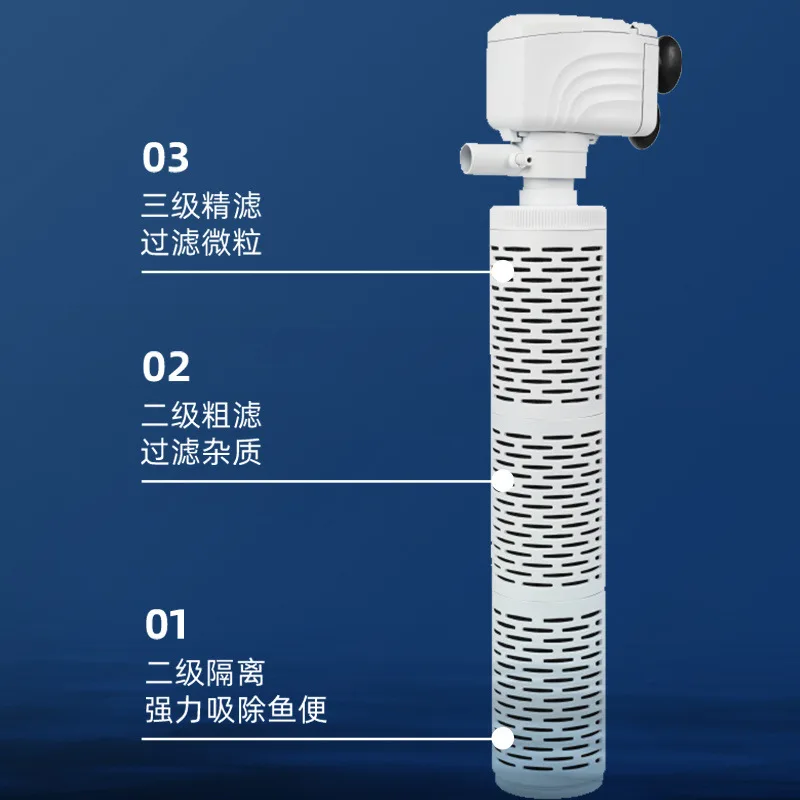 03
三级精滤
过滤微粒

02
二级粗滤
过滤杂质

01
二级隔离
强力吸除鱼便