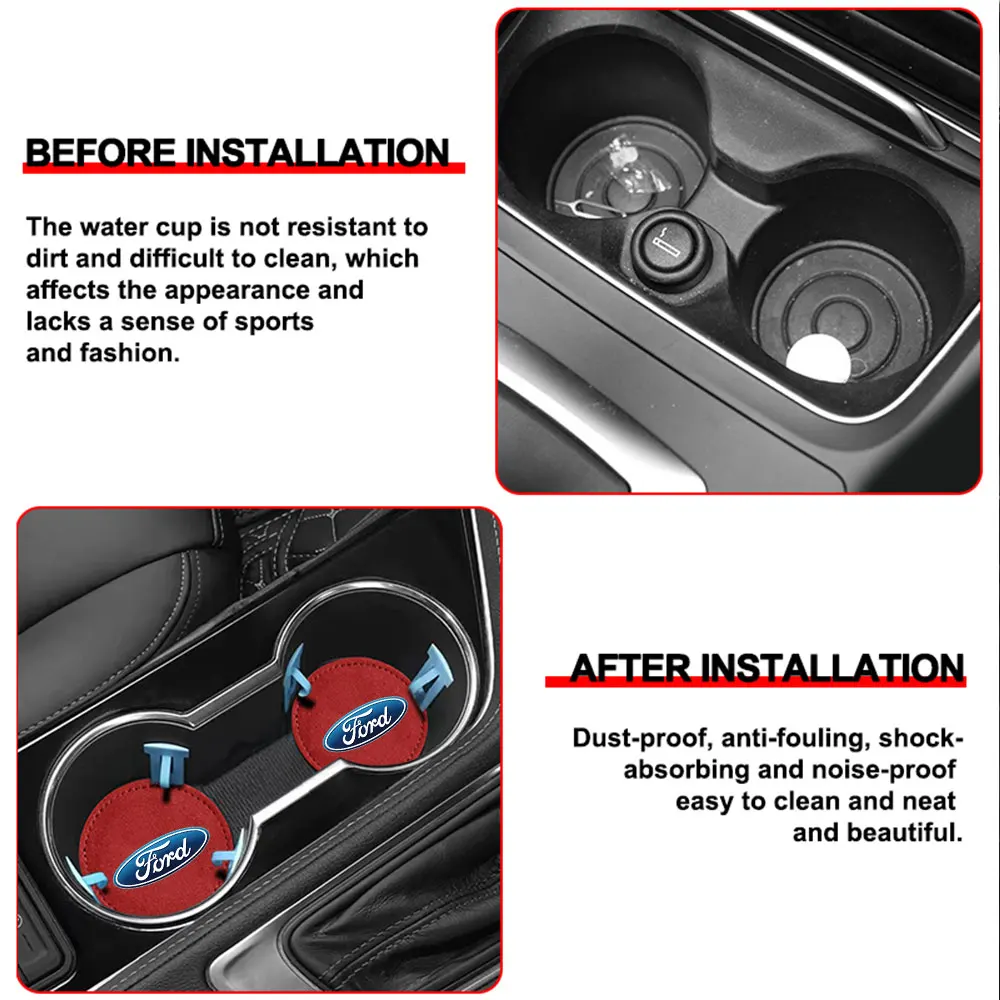 BEFORE INSTALLATION

The water cup is not resistant to dirt and difficult to clean, which affects the appearance and lacks a sense of sports and fashion.

Ford

Ford

AFTER INSTALLATION

Dust-proof, anti-fouling, shock-absorbing and noise-proof easy to clean and neat and beautiful.