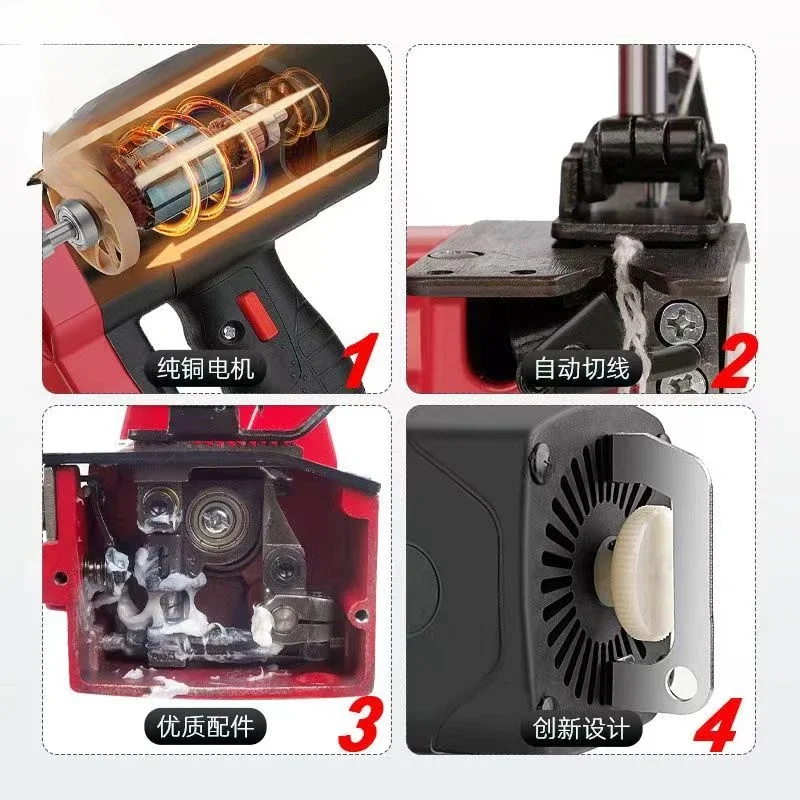 纯铜电机 1

自动切线 2

优质配件 3

创新设计 4