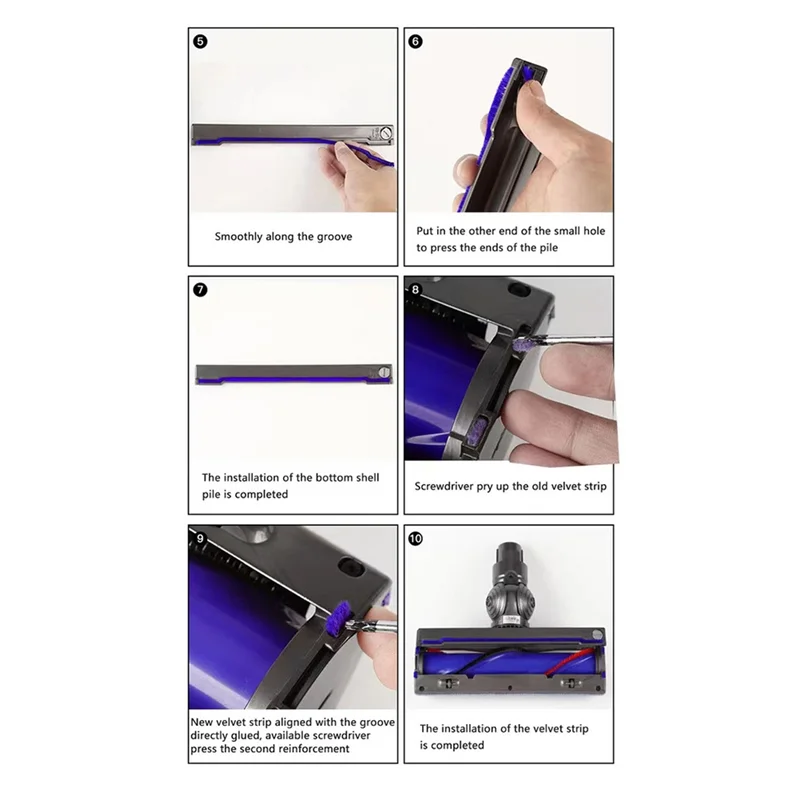 5

Smoothly along the groove

6

Put in the other end of the small hole to press the ends of the pile

7

The installation of the bottom shell pile is completed

8

Screwdriver pry up the old velvet strip

9

New velvet strip aligned with the groove directly glued, available screwdriver press the second reinforcement

10

The installation of the velvet strip is completed