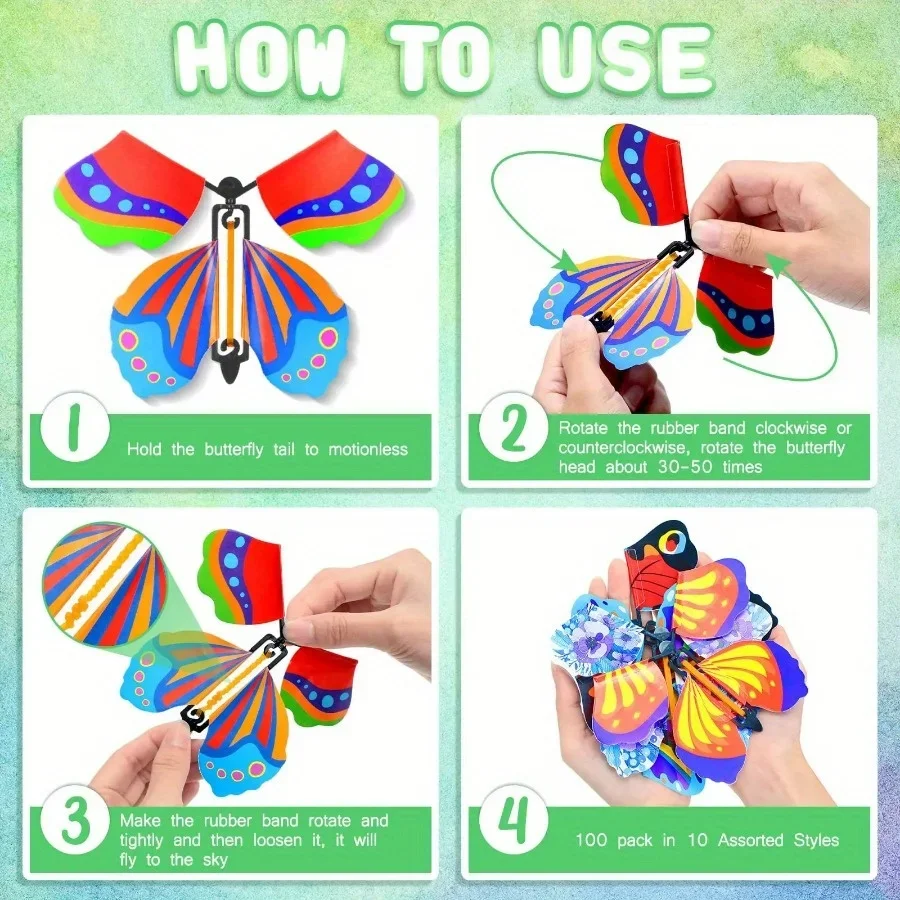 HOW TO USE

1 Hold the butterfly tail to motionless

2 Rotate the rubber band clockwise or counterclockwise, rotate the butterfly head about 30-50 times

3 Make the rubber band rotate and tightly and then loosen it, it will fly to the sky

4 100 pack in 10 Assorted Styles