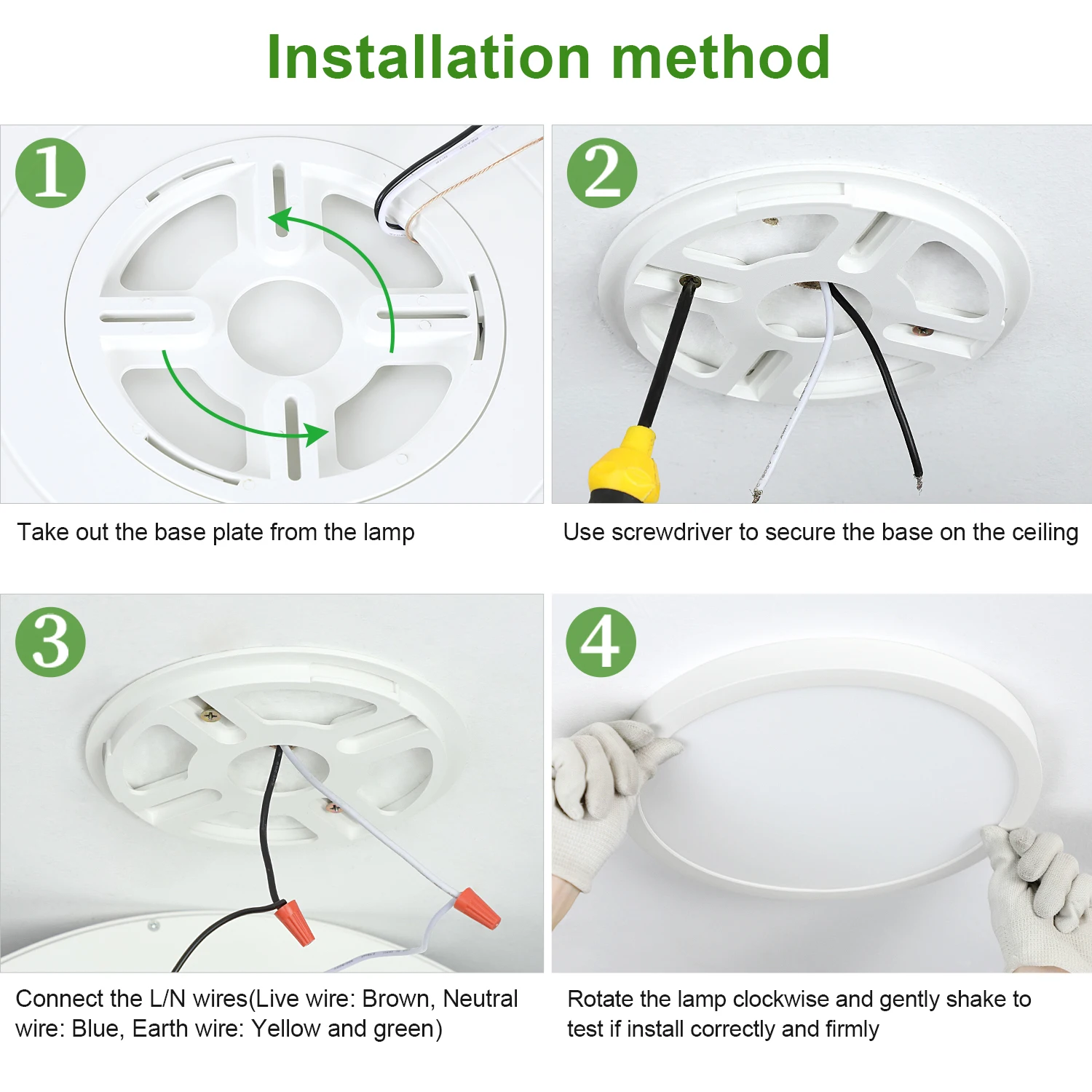 Installation method

1

Take out the base plate from the lamp

2

Use screwdriver to secure the base on the ceiling

3

Connect the L/N wires(Live wire: Brown, Neutral wire: Blue, Earth wire: Yellow and green)

4

Rotate the lamp clockwise and gently shake to test if install correctly and firmly