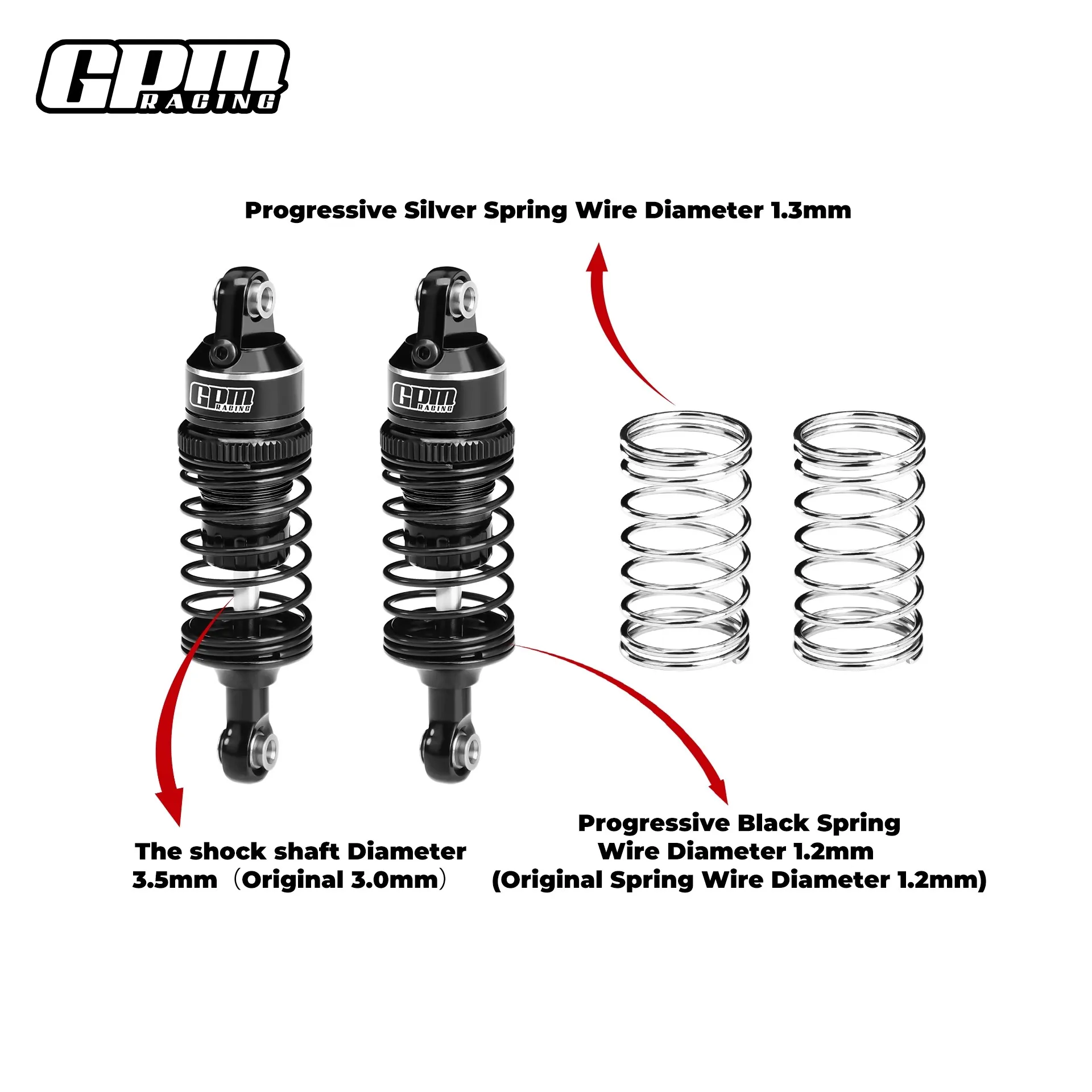 GPM RACING

Progressive Silver Spring Wire Diameter 1.3mm

GPM RACING

GPM RACING

The shock shaft Diameter 3.5mm（Original 3.0mm）

Progressive Black Spring Wire Diameter 1.2mm (Original Spring Wire Diameter 1.2mm)