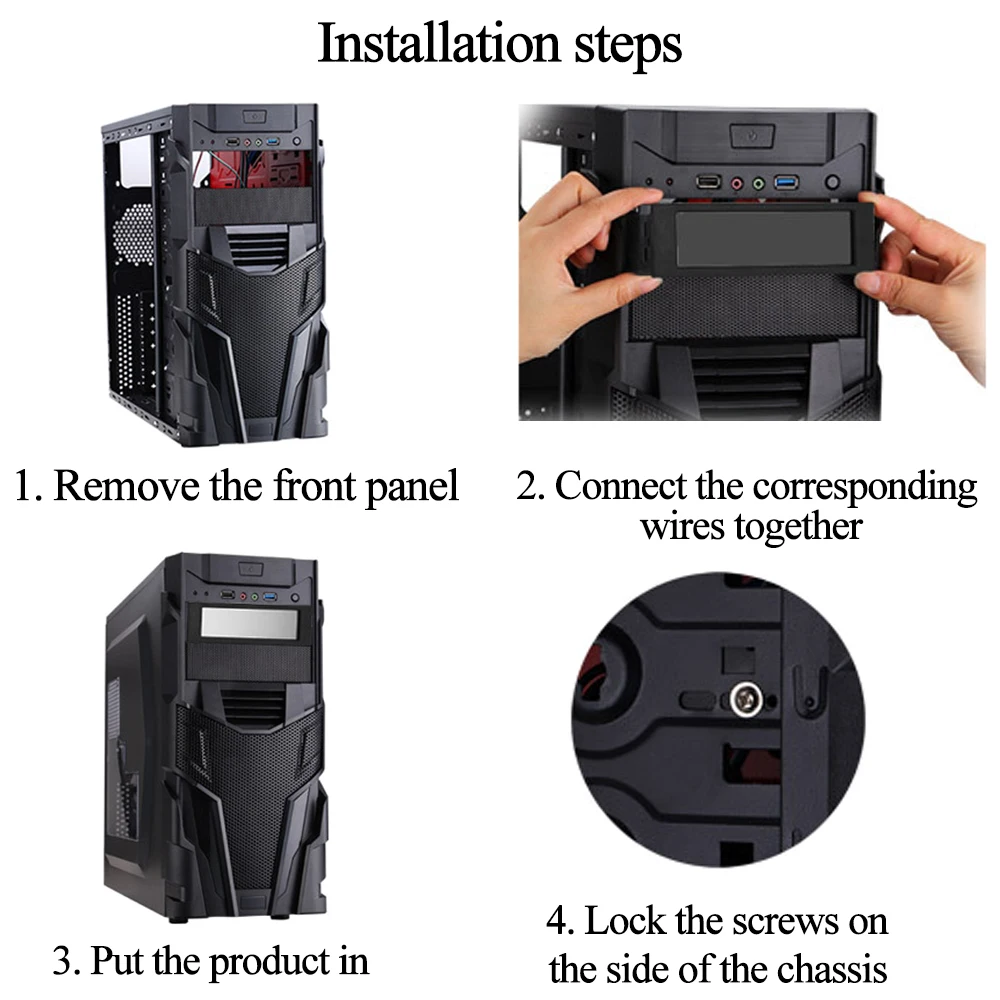 Installation steps

1. Remove the front panel

2. Connect the corresponding wires together

3. Put the product in

4. Lock the screws on the side of the chassis