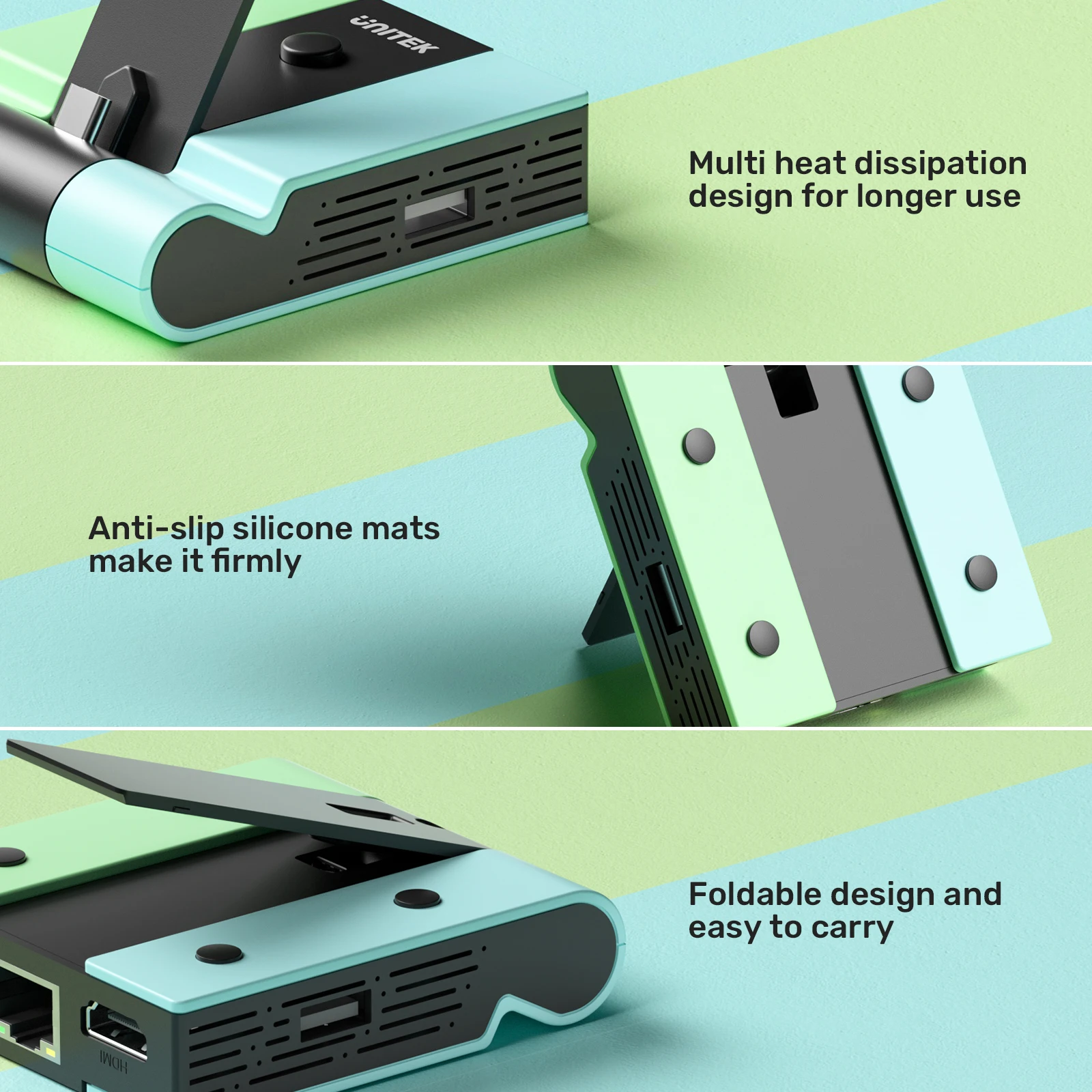 UNITEK

Multi heat dissipation design for longer use

Anti-slip silicone mats make it firmly

Foldable design and easy to carry

HDMI