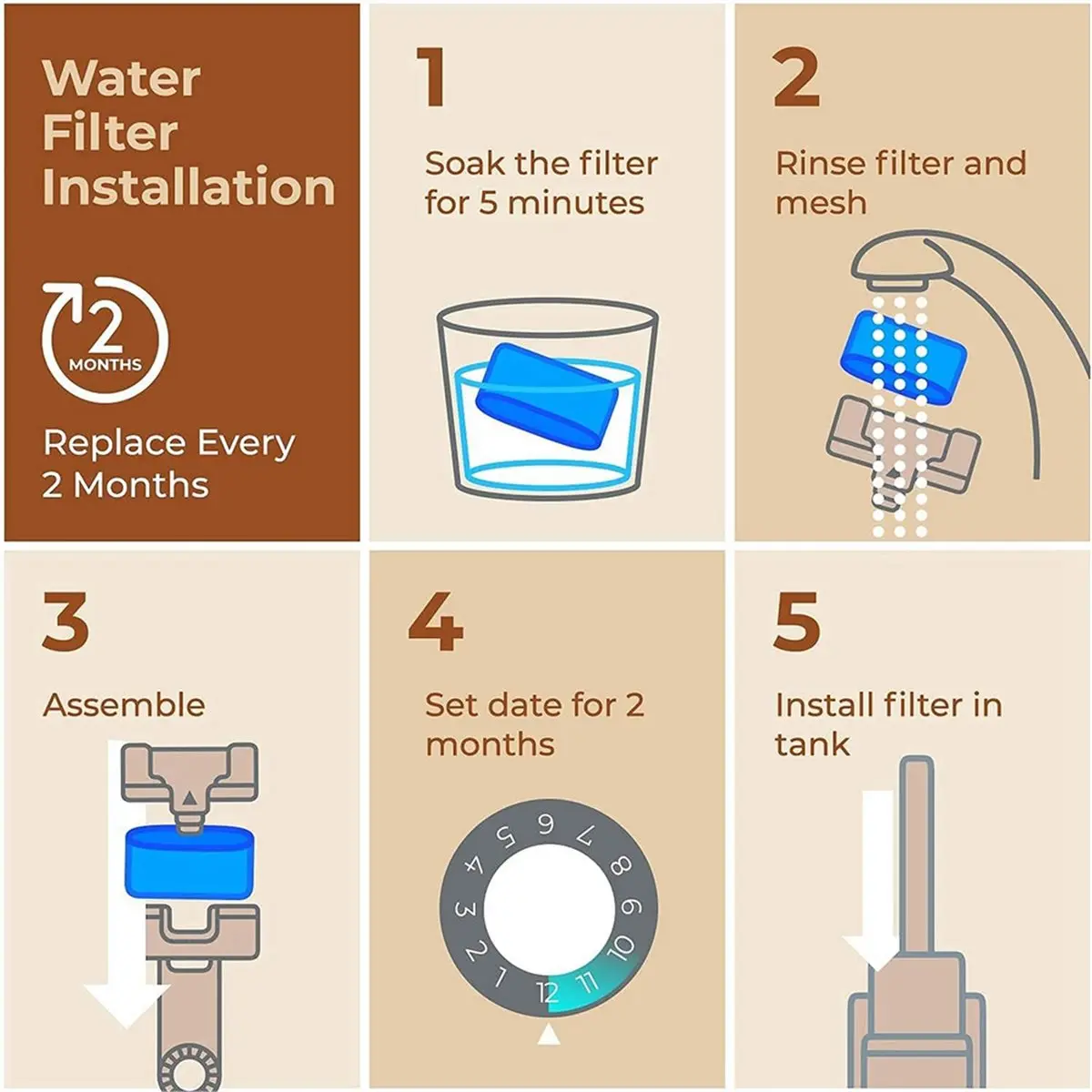 Water Filter Installation

2 MONTHS

Replace Every 2 Months

1

Soak the filter for 5 minutes

2

Rinse filter and mesh

3

Assemble

4

Set date for 2 months

1 2 3 4 5 6 7 8 9 10 11 12

5

Install filter in tank