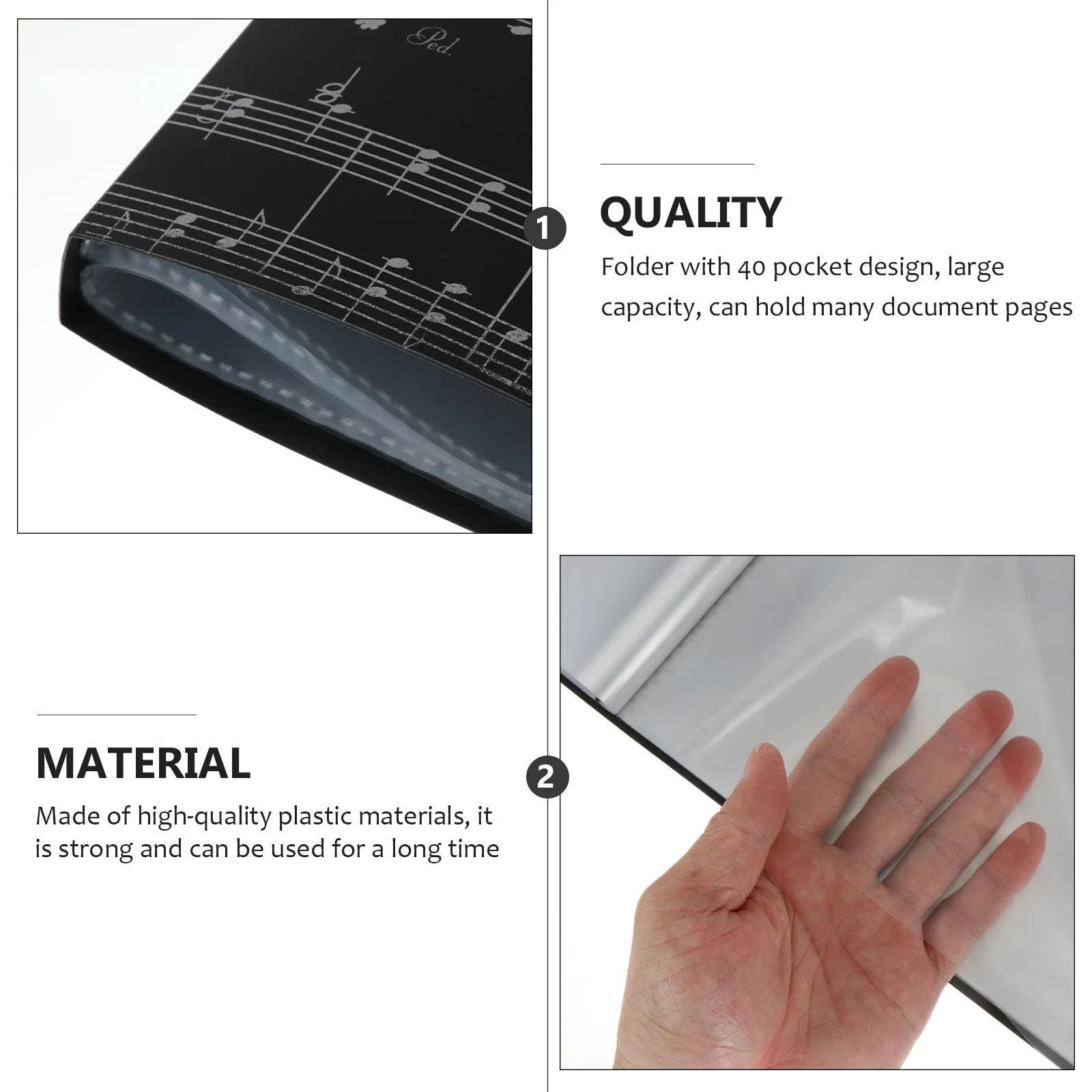 Ped.

1

QUALITY

Folder with 40 pocket design, large capacity, can hold many document pages

MATERIAL

Made of high-quality plastic materials, it is strong and can be used for a long time

2