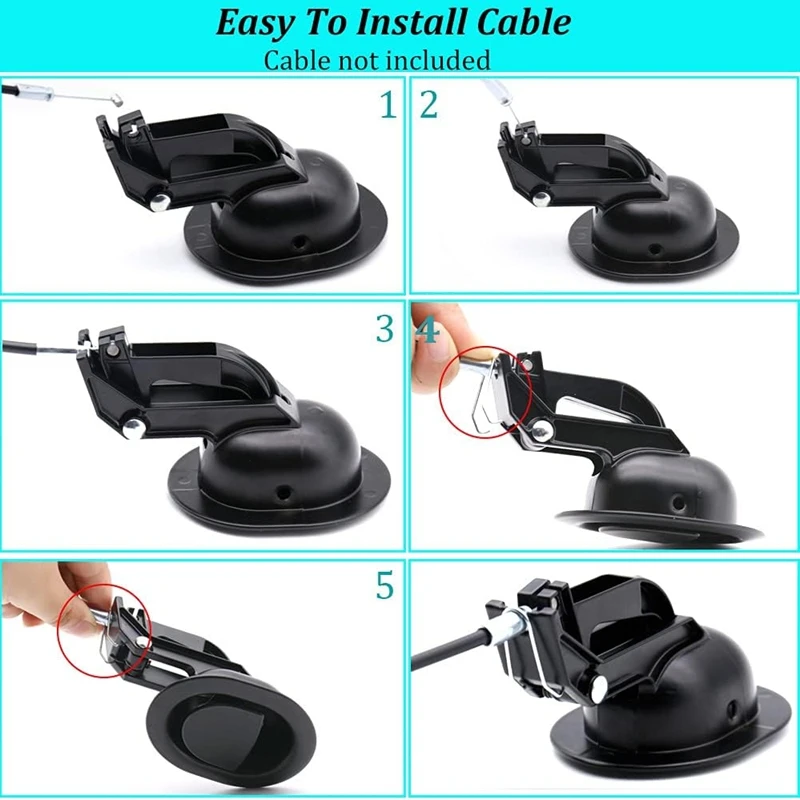 Easy To Install Cable
Cable not included

1

2

3

4

5