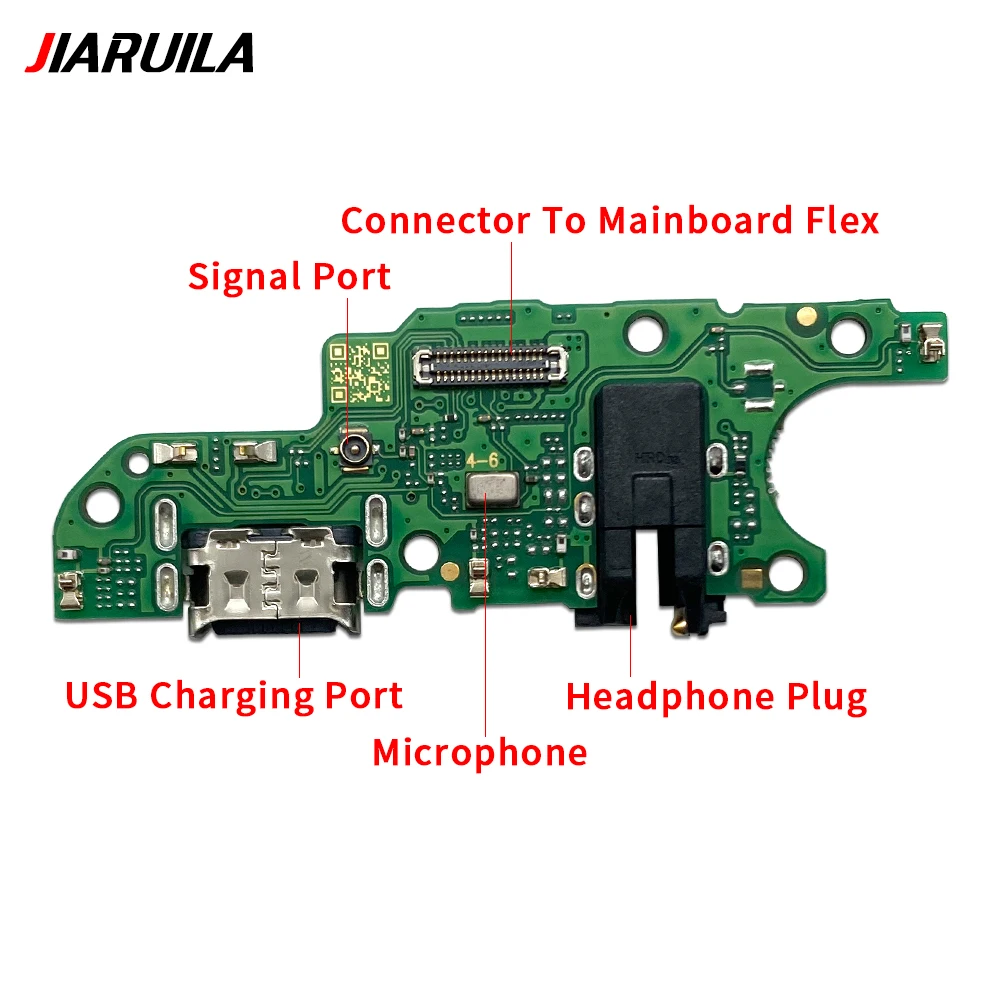 JIARUILA

Connector To Mainboard Flex

Signal Port

4-6

HRD

USB Charging Port

Headphone Plug

Microphone