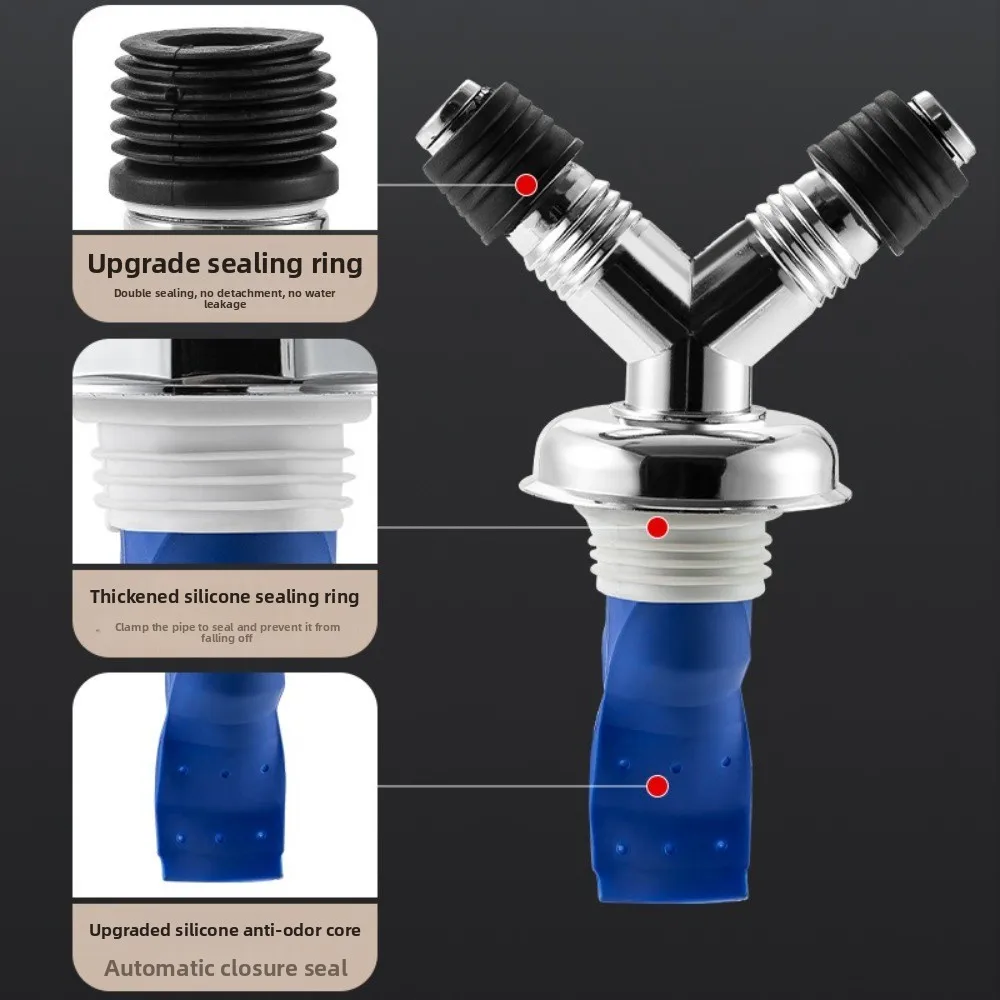 Upgrade sealing ring

Double sealing, no detachment, no water leakage

Thickened silicone sealing ring

Clamp the pipe to seal and prevent it from falling off

Upgraded silicone anti-odor core

Automatic closure seal