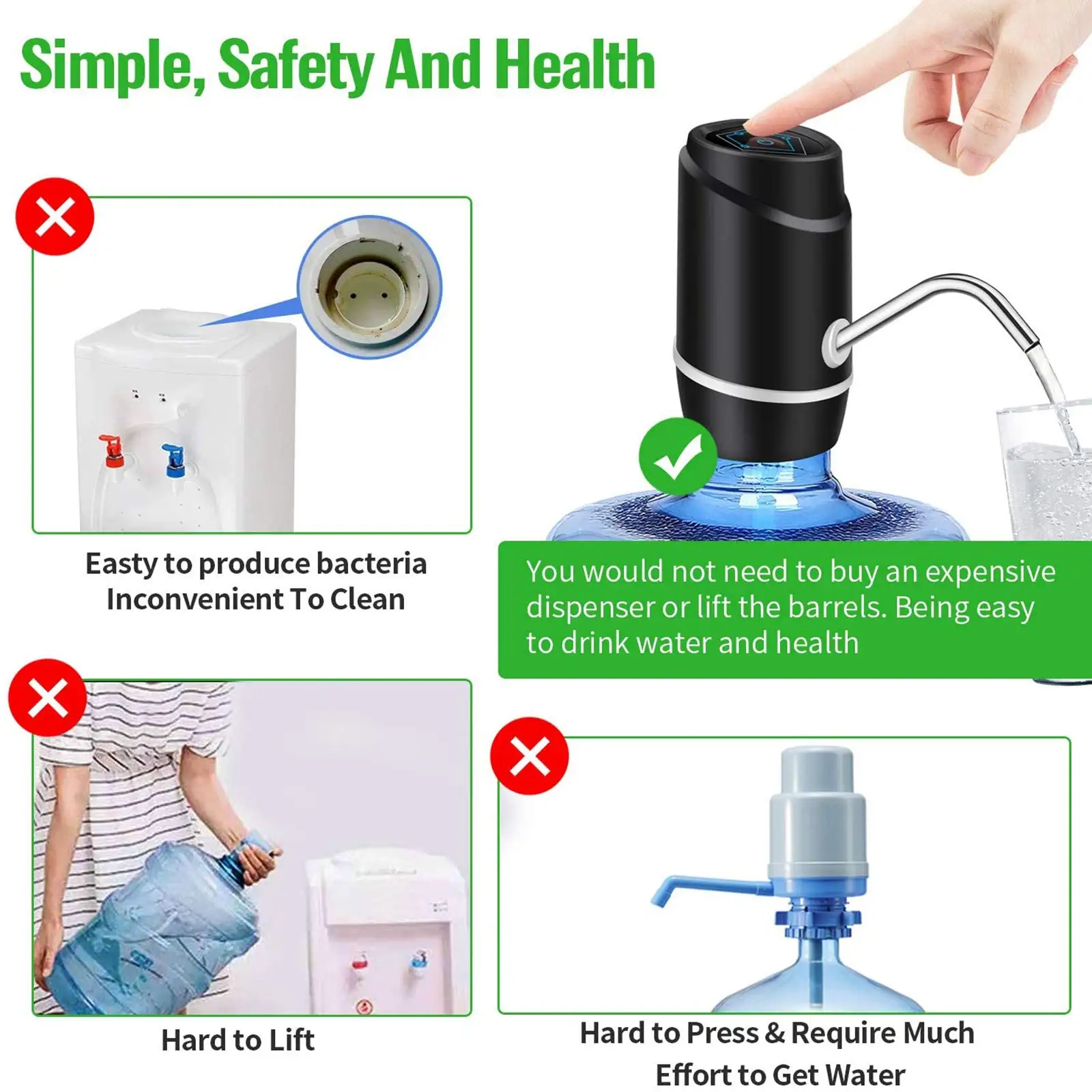 Simple, Safety And Health

Easty to produce bacteria
Inconvenient To Clean

You would not need to buy an expensive dispenser or lift the barrels. Being easy to drink water and health

Hard to Lift

Hard to Press & Require Much Effort to Get Water