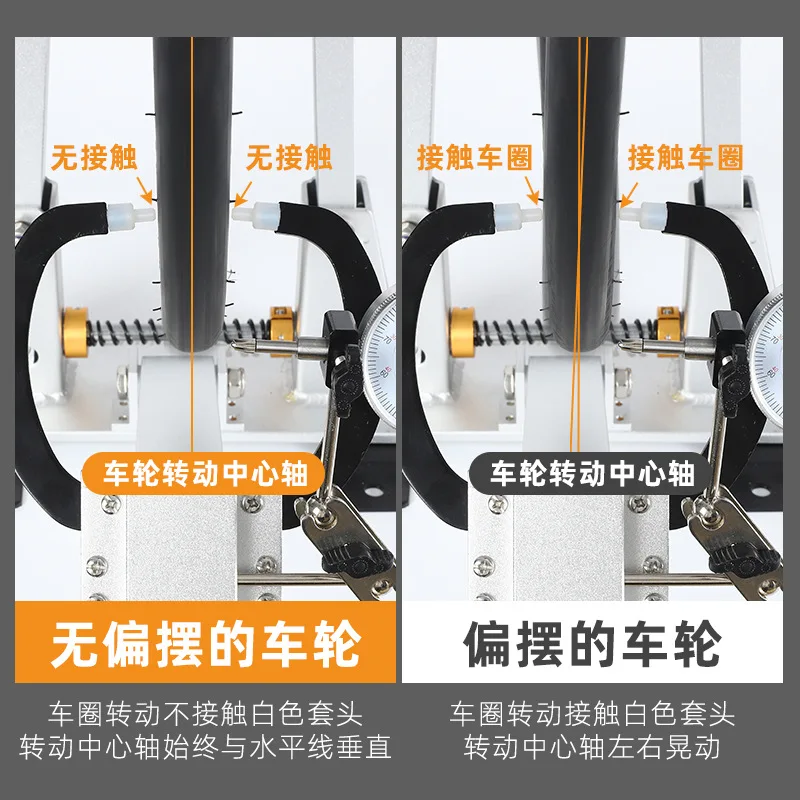 无接触

无接触

车轮转动中心轴

无偏摆的车轮

车圈转动不接触白色套头
转动中心轴始终与水平线垂直

接触车圈

接触车圈

车轮转动中心轴

偏摆的车轮

车圈转动接触白色套头
转动中心轴左右晃动