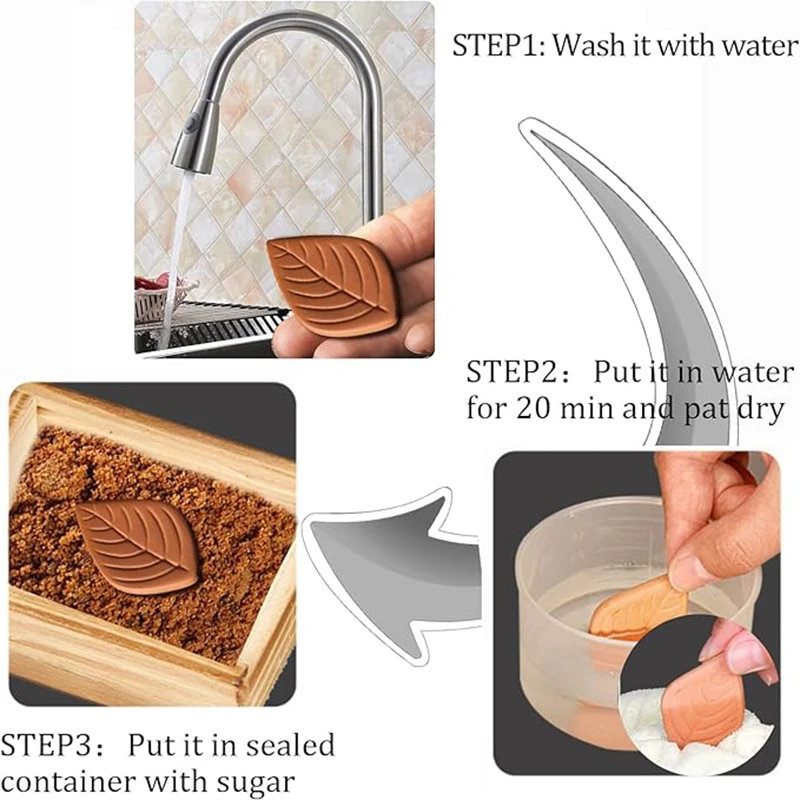 STEP1: Wash it with water

STEP2: Put it in water for 20 min and pat dry

STEP3: Put it in sealed container with sugar