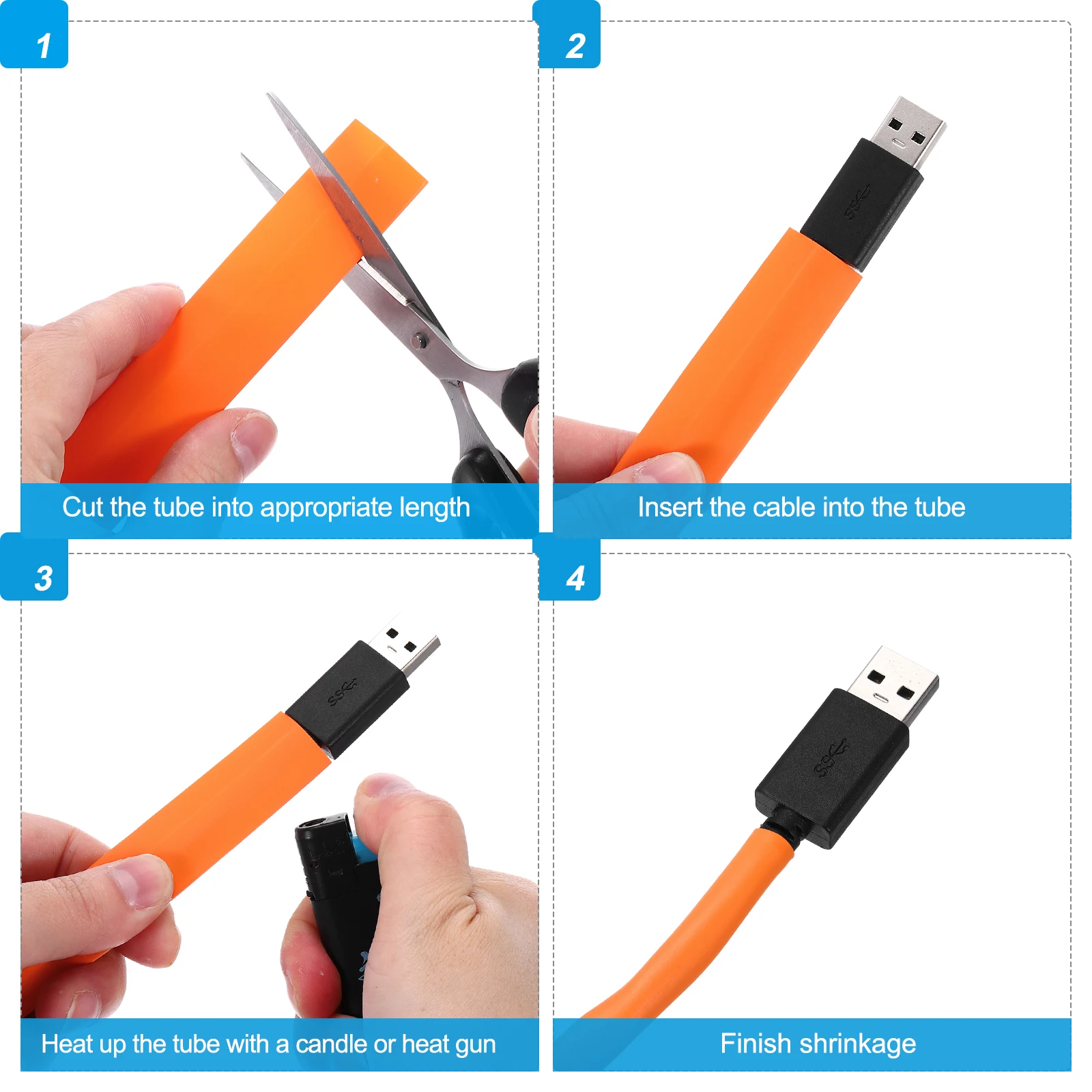 1

Cut the tube into appropriate length

2

Insert the cable into the tube

3

Heat up the tube with a candle or heat gun

4

Finish shrinkage