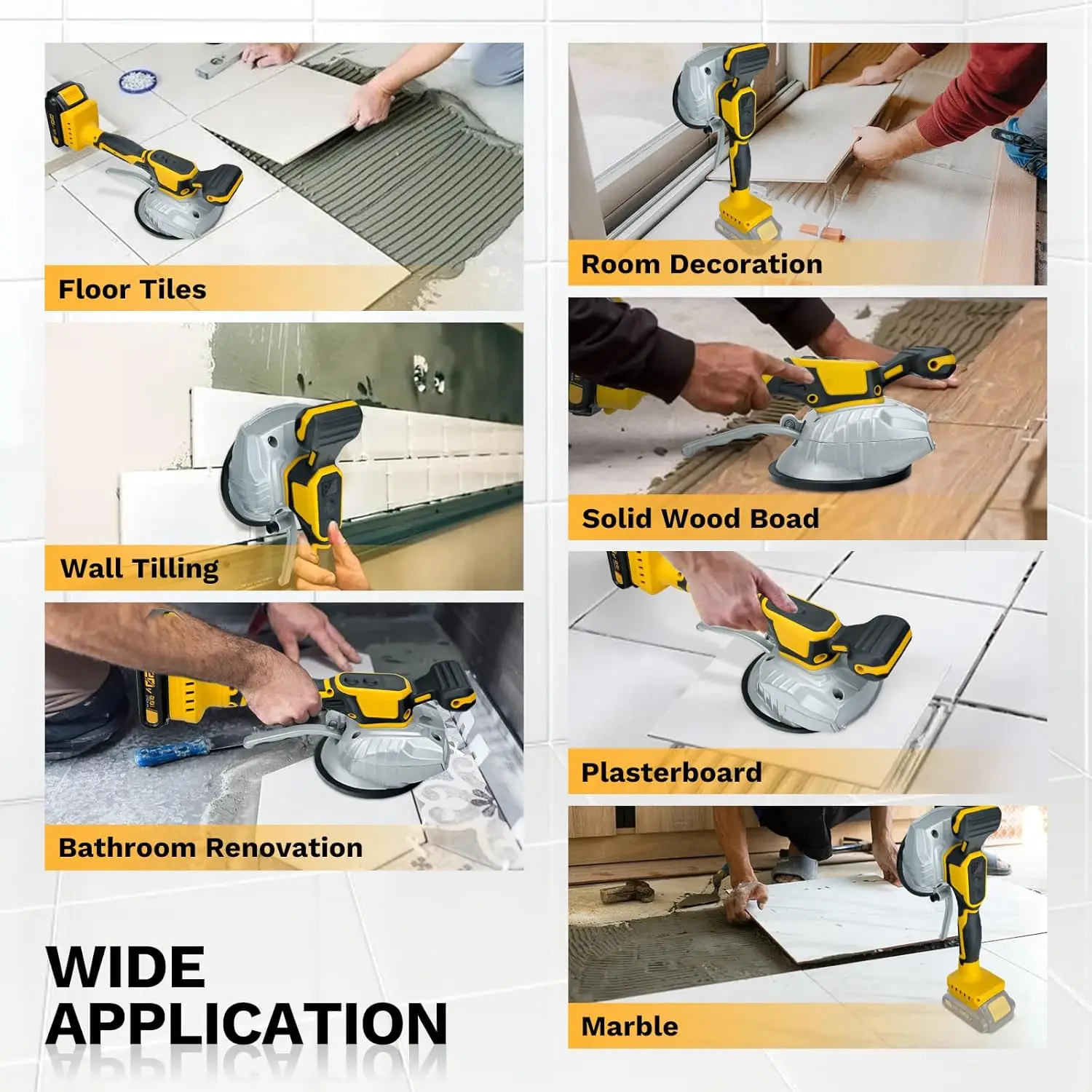 Floor Tiles

Wall Tilling

Bathroom Renovation

WIDE APPLICATION

Room Decoration

Solid Wood Boad

Plasterboard

Marble