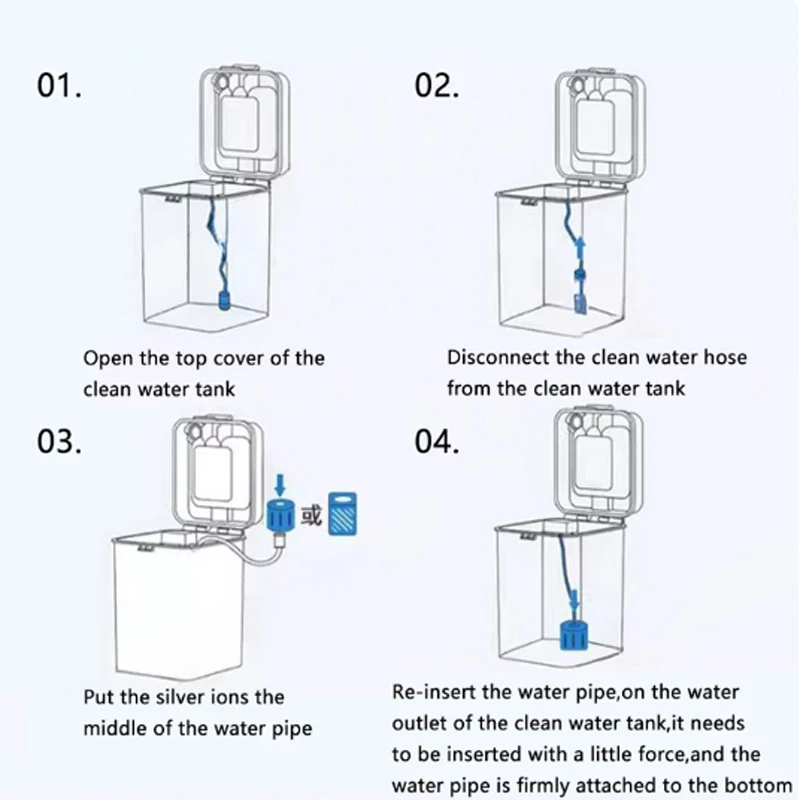 01.

Open the top cover of the clean water tank

02.

Disconnect the clean water hose from the clean water tank

03.

或

Put the silver ions the middle of the water pipe

04.

Re-insert the water pipe,on the water outlet of the clean water tank,it needs to be inserted with a little force,and the water pipe is firmly attached to the bottom