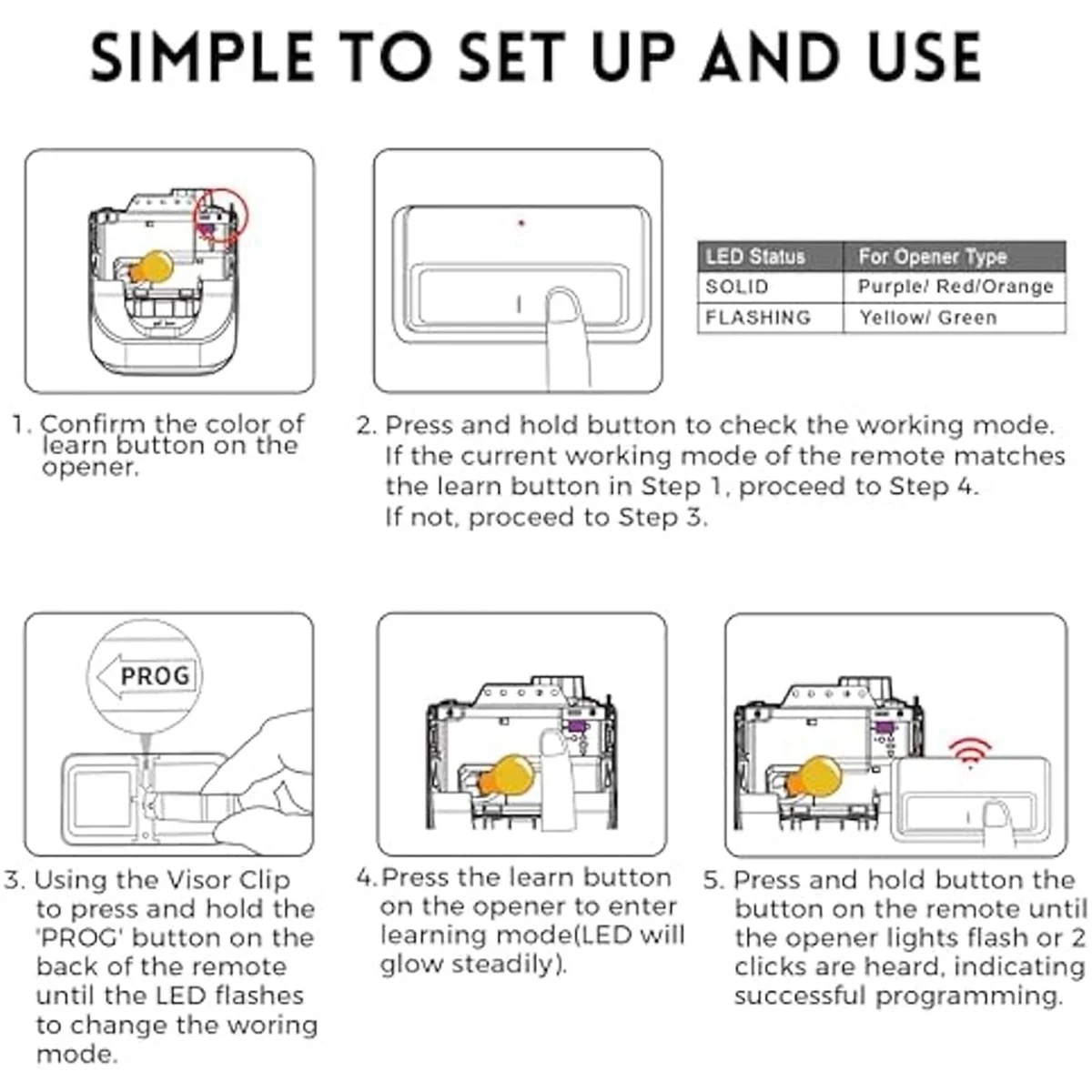 SIMPLE TO SET UP AND USE

| LED Status | For Opener Type |
|---|---|
| SOLID | Purple/ Red/Orange |
| FLASHING | Yellow/ Green |

1. Confirm the color of learn button on the opener.

2. Press and hold button to check the working mode. If the current working mode of the remote matches the learn button in Step 1, proceed to Step 4. If not, proceed to Step 3.

PROG

3. Using the Visor Clip to press and hold the 'PROG' button on the back of the remote until the LED flashes to change the woring mode.

4. Press the learn button on the opener to enter learning mode(LED will glow steadily).

5. Press and hold button the button on the remote until the opener lights flash or 2 clicks are heard, indicating successful programming.