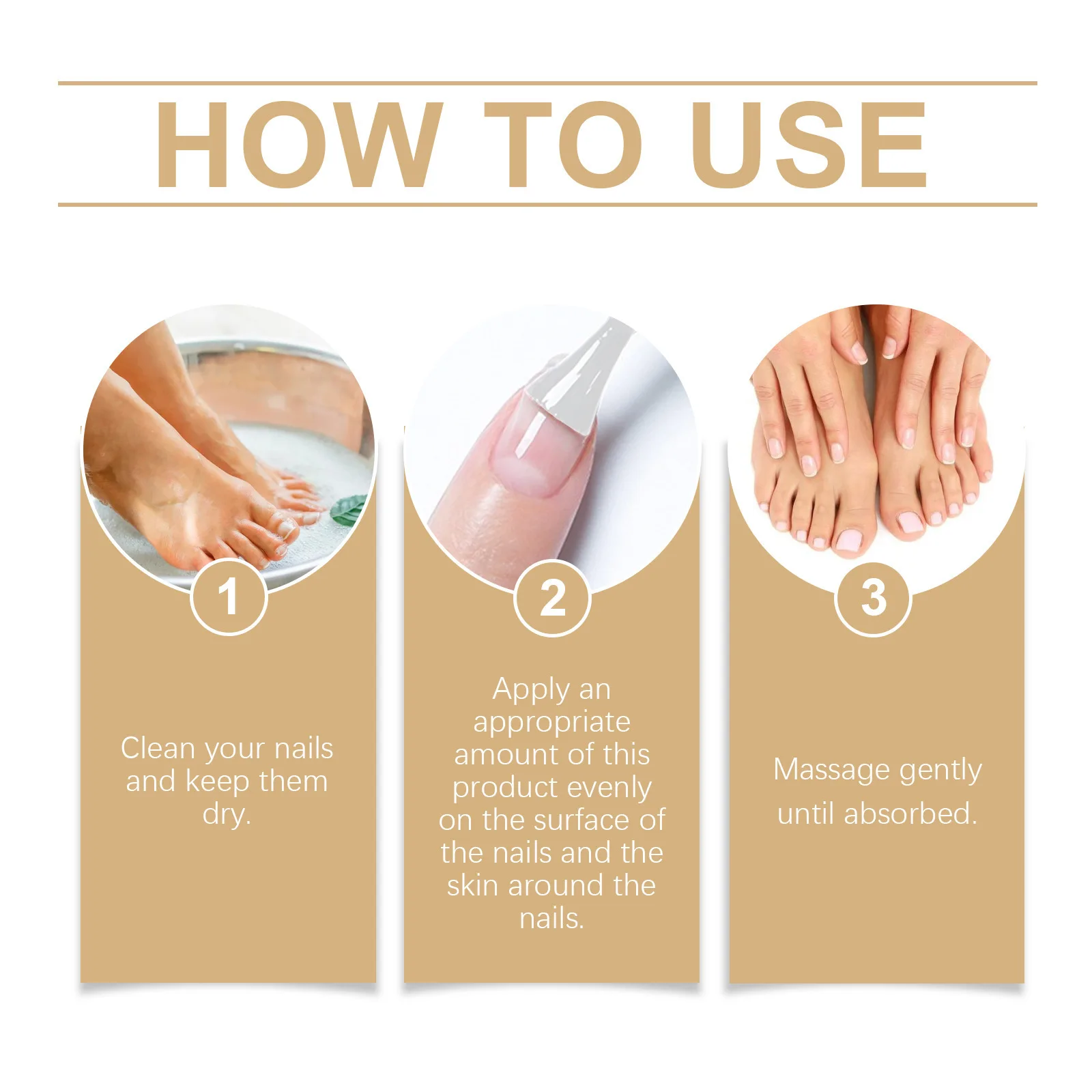 HOW TO USE

1

Clean your nails and keep them dry.

2

Apply an appropriate amount of this product evenly on the surface of the nails and the skin around the nails.

3

Massage gently until absorbed.