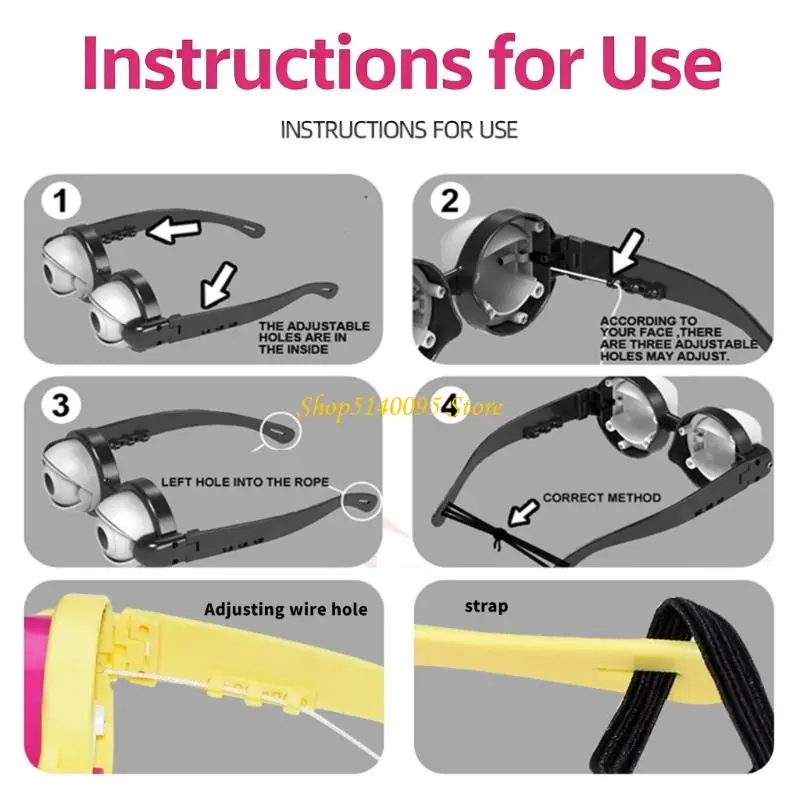 Instructions for Use

INSTRUCTIONS FOR USE

1

THE ADJUSTABLE HOLES ARE IN THE INSIDE

2

ACCORDING TO YOUR FACE ,THERE ARE THREE ADJUSTABLE HOLES MAY ADJUST.

3

LEFT HOLE INTO THE ROPE

Shop5140095 Store

4

CORRECT METHOD

Adjusting wire hole

strap