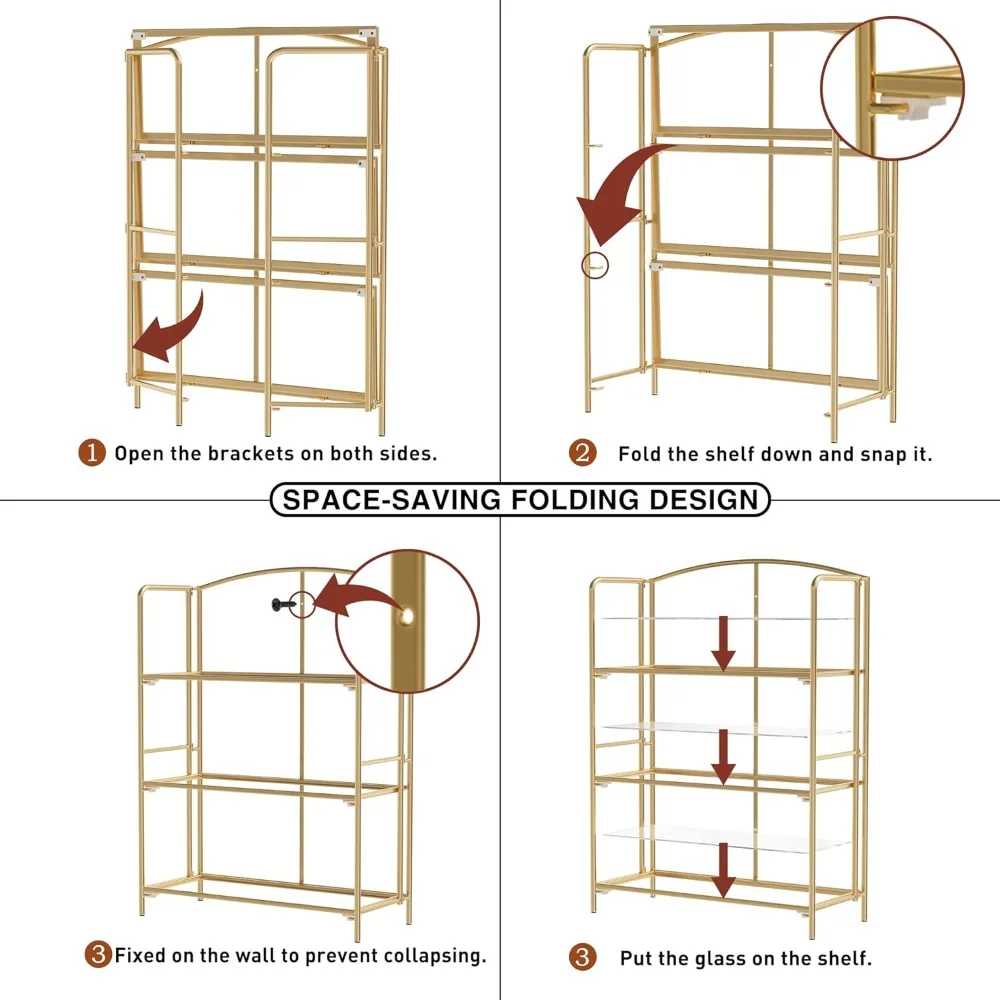 1 Open the brackets on both sides.

2 Fold the shelf down and snap it.

SPACE-SAVING FOLDING DESIGN

3 Fixed on the wall to prevent collapsing.

3 Put the glass on the shelf.