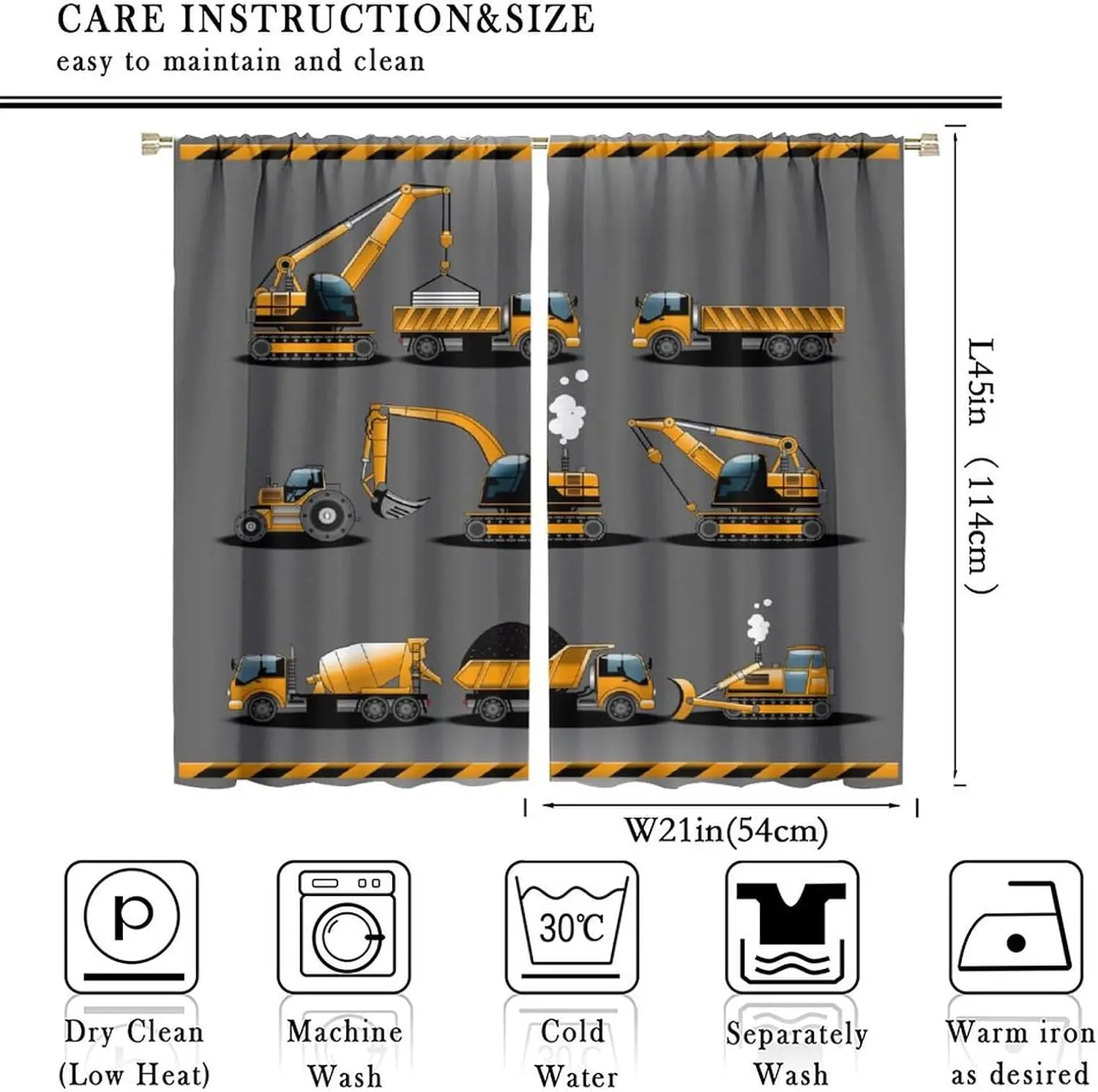 CARE INSTRUCTION&SIZE

easy to maintain and clean

L45in (114cm)

W21in(54cm)

P

30℃

Dry Clean (Low Heat)

Machine Wash

Cold Water

Separately Wash

Warm iron as desired