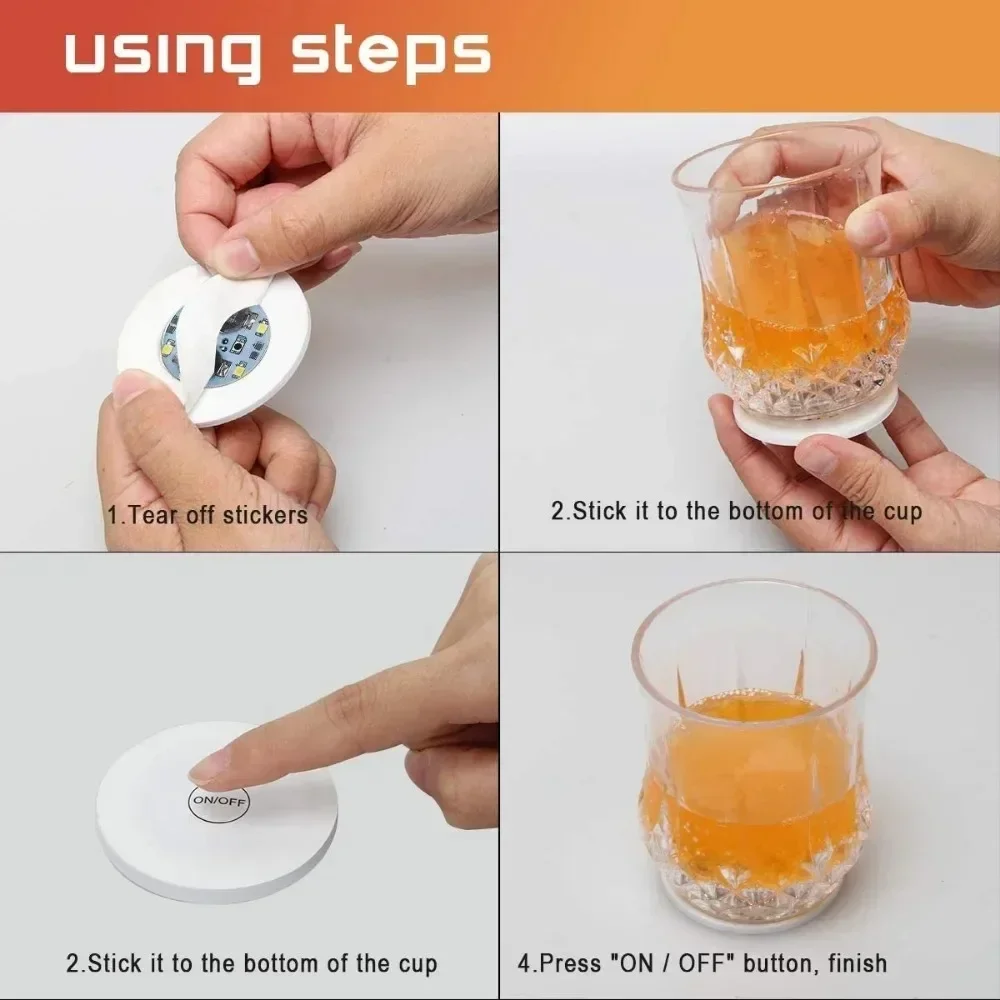 using steps

1.Tear off stickers

2.Stick it to the bottom of the cup

ON/OFF

2.Stick it to the bottom of the cup

4.Press "ON / OFF" button, finish