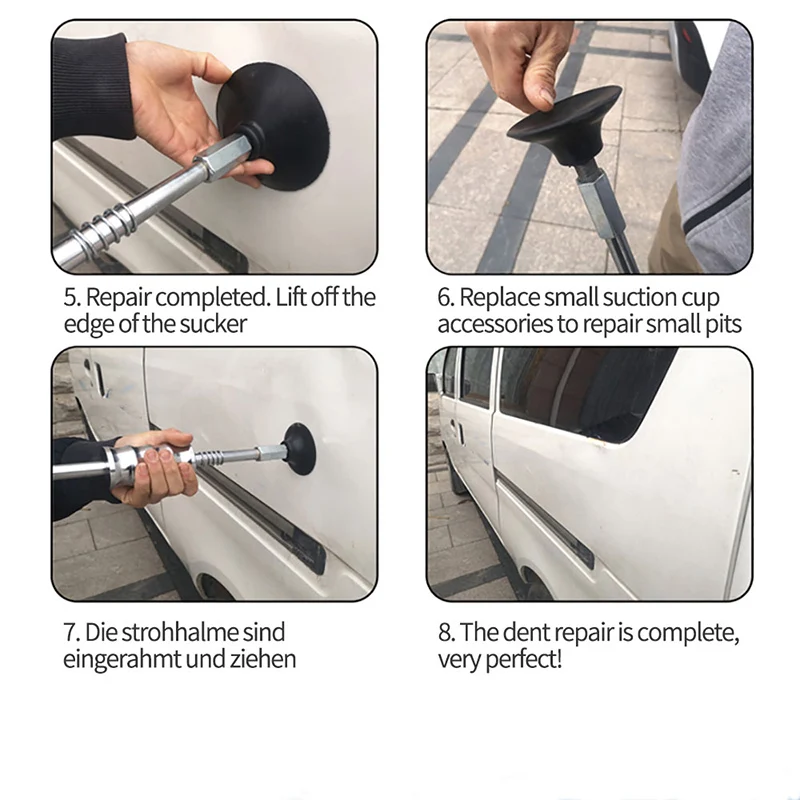 5. Repair completed. Lift off the edge of the sucker

6. Replace small suction cup accessories to repair small pits

7. Die strohhalme sind eingerahmt und ziehen

8. The dent repair is complete, very perfect!