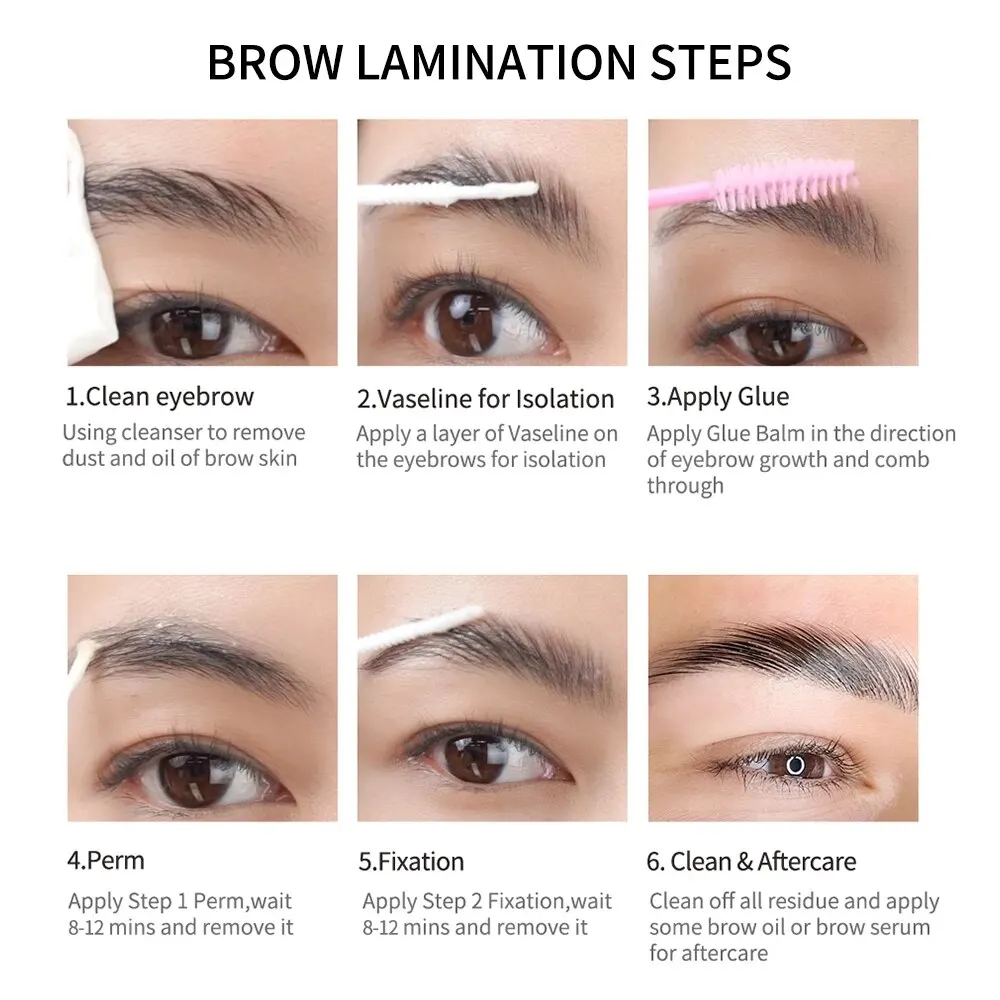 BROW LAMINATION STEPS

1.Clean eyebrow
Using cleanser to remove dust and oil of brow skin

2.Vaseline for Isolation
Apply a layer of Vaseline on the eyebrows for isolation

3.Apply Glue
Apply Glue Balm in the direction of eyebrow growth and comb through

4.Perm
Apply Step 1 Perm,wait 8-12 mins and remove it

5.Fixation
Apply Step 2 Fixation,wait 8-12 mins and remove it

6. Clean & Aftercare
Clean off all residue and apply some brow oil or brow serum for aftercare