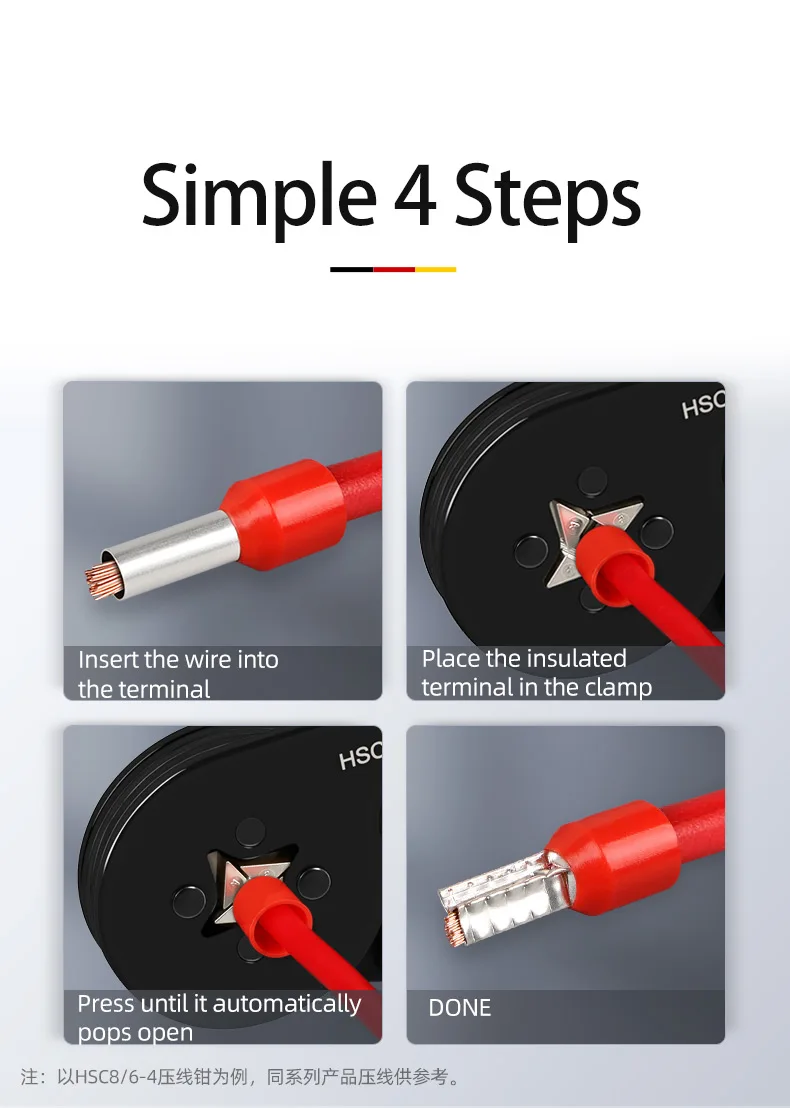 Simple 4 Steps

HSC

Insert the wire into the terminal

Place the insulated terminal in the clamp

HSC

Press until it automatically pops open

DONE

注：以HSC8/6-4压线钳为例，同系列产品压线供参考。