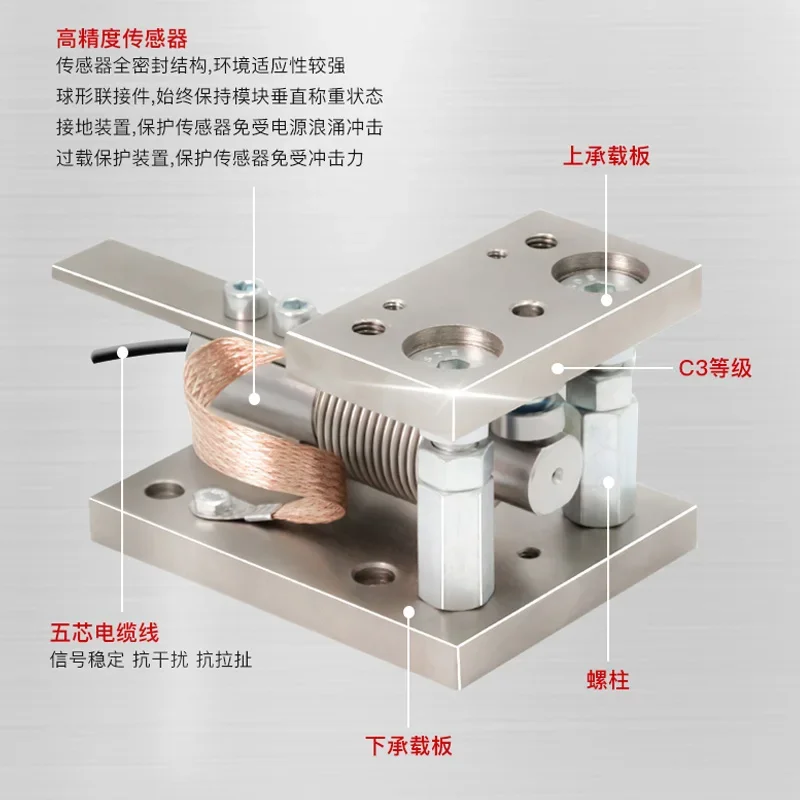 高精度传感器
传感器全密封结构,环境适应性较强
球形联接件,始终保持模块垂直称重状态
接地装置,保护传感器免受电源浪涌冲击
过载保护装置,保护传感器免受冲击力

上承载板

C3等级

五芯电缆线
信号稳定 抗干扰 抗拉扯

螺柱

下承载板