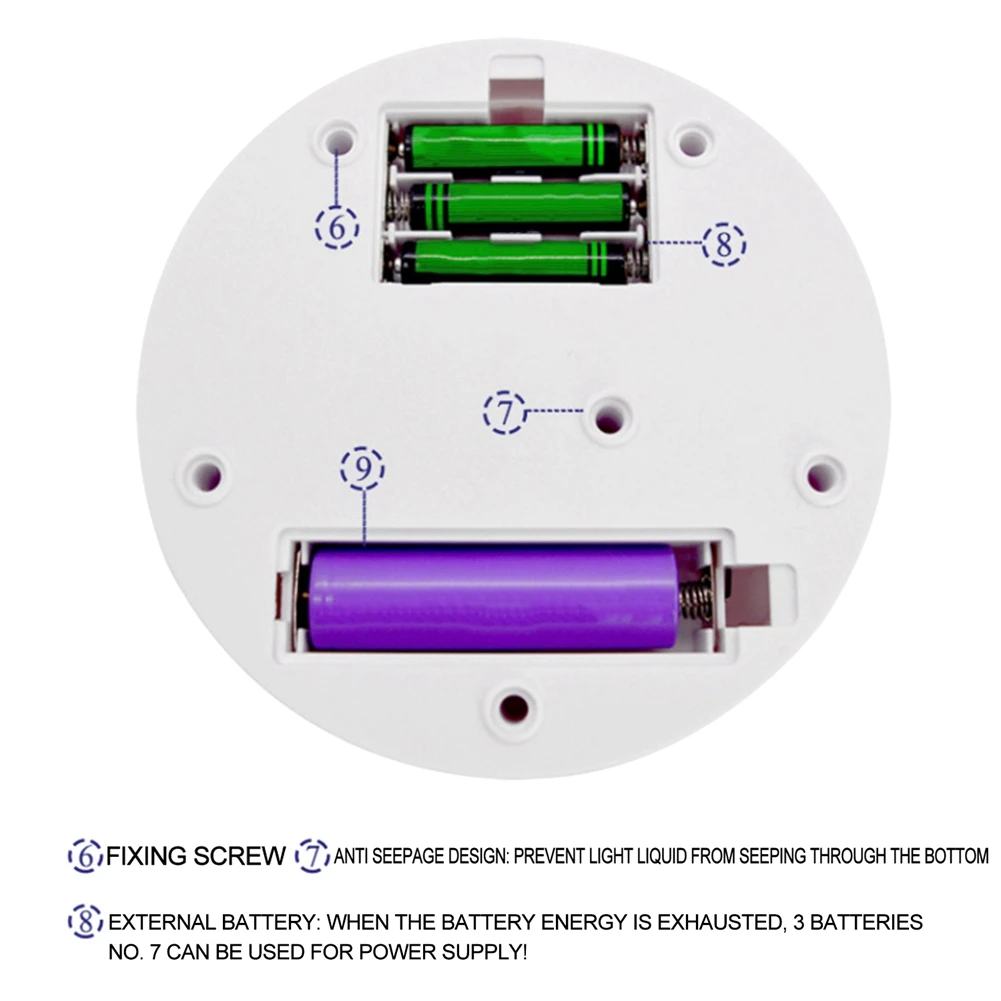 6

8

7

9

6 FIXING SCREW 7 ANTI SEEPAGE DESIGN: PREVENT LIGHT LIQUID FROM SEEPING THROUGH THE BOTTOM

8 EXTERNAL BATTERY: WHEN THE BATTERY ENERGY IS EXHAUSTED, 3 BATTERIES NO. 7 CAN BE USED FOR POWER SUPPLY!