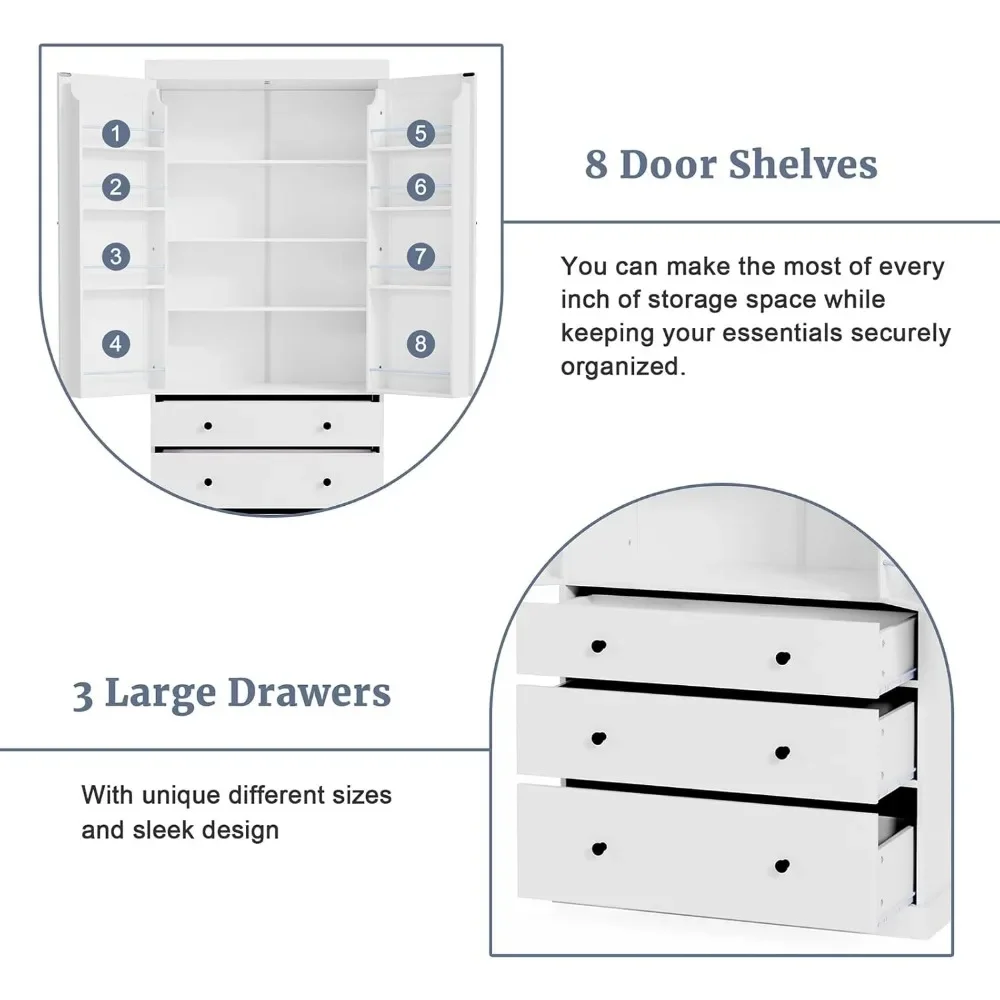 1
2
3
4
5
6
7
8

8 Door Shelves

You can make the most of every inch of storage space while keeping your essentials securely organized.

3 Large Drawers

With unique different sizes and sleek design