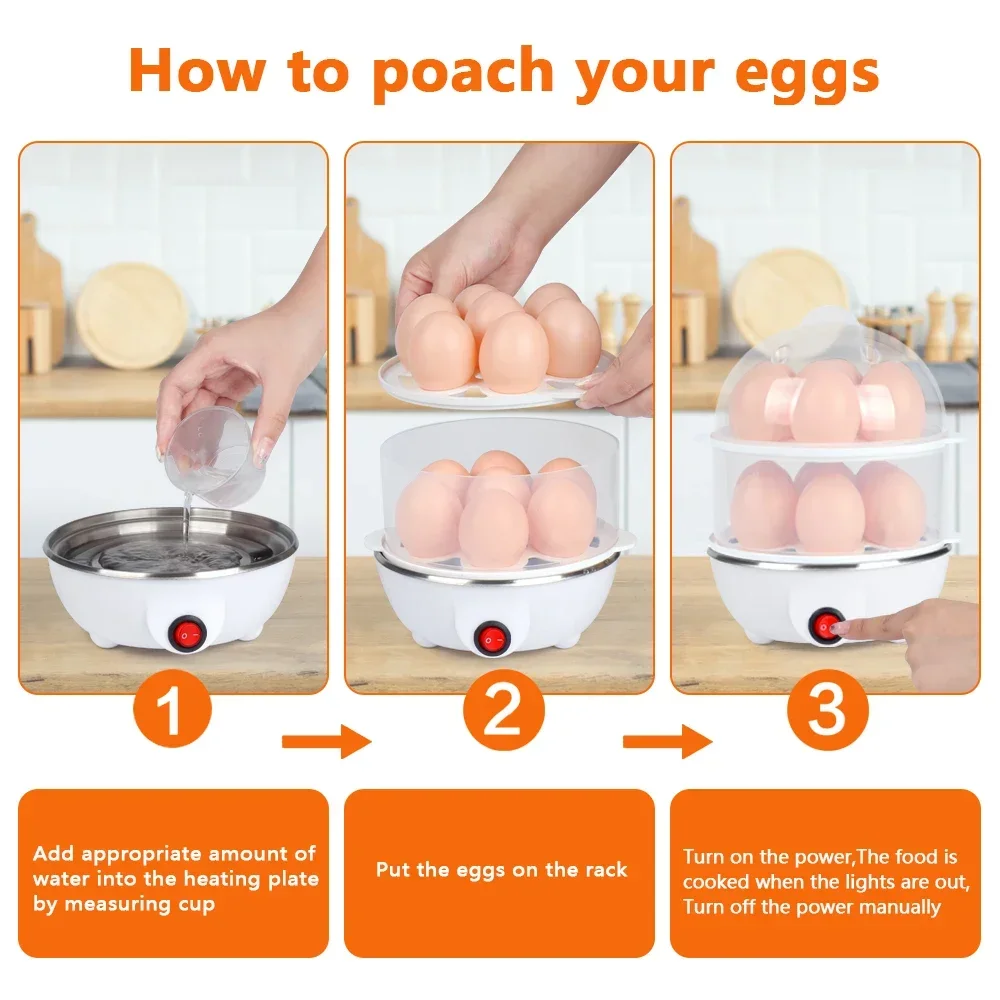 How to poach your eggs

1

2

3

Add appropriate amount of water into the heating plate by measuring cup

Put the eggs on the rack

Turn on the power,The food is cooked when the lights are out, Turn off the power manually