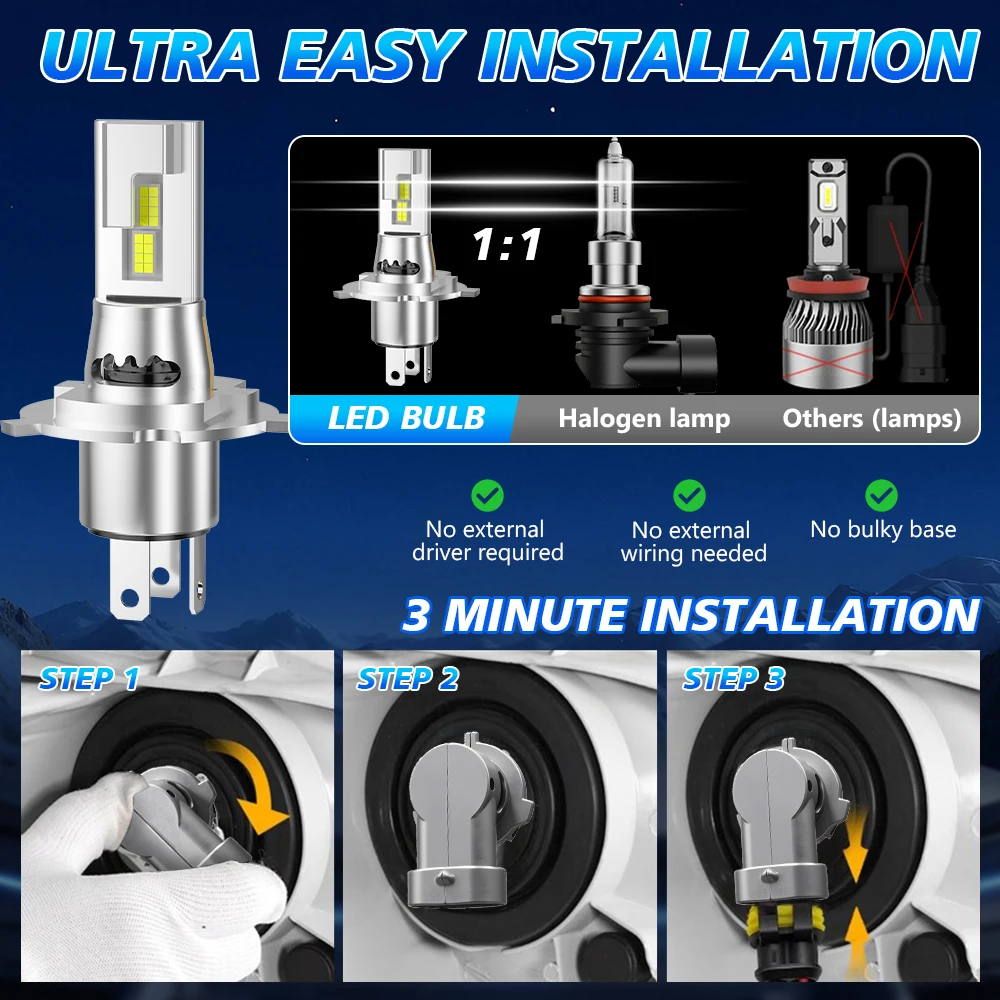 ULTRA EASY INSTALLATION

1:1

LED BULB

Halogen lamp

Others (lamps)

No external driver required

No external wiring needed

No bulky base

3 MINUTE INSTALLATION

STEP 1

STEP 2

STEP 3