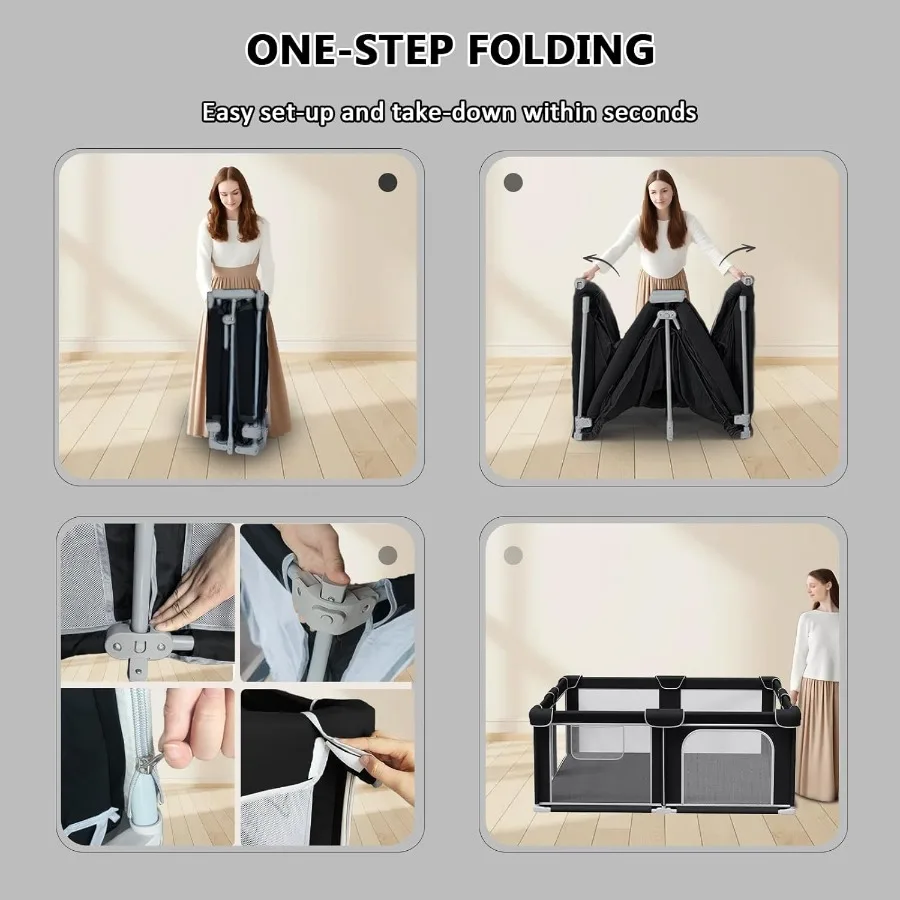 ONE-STEP FOLDING

Easy set-up and take-down within seconds