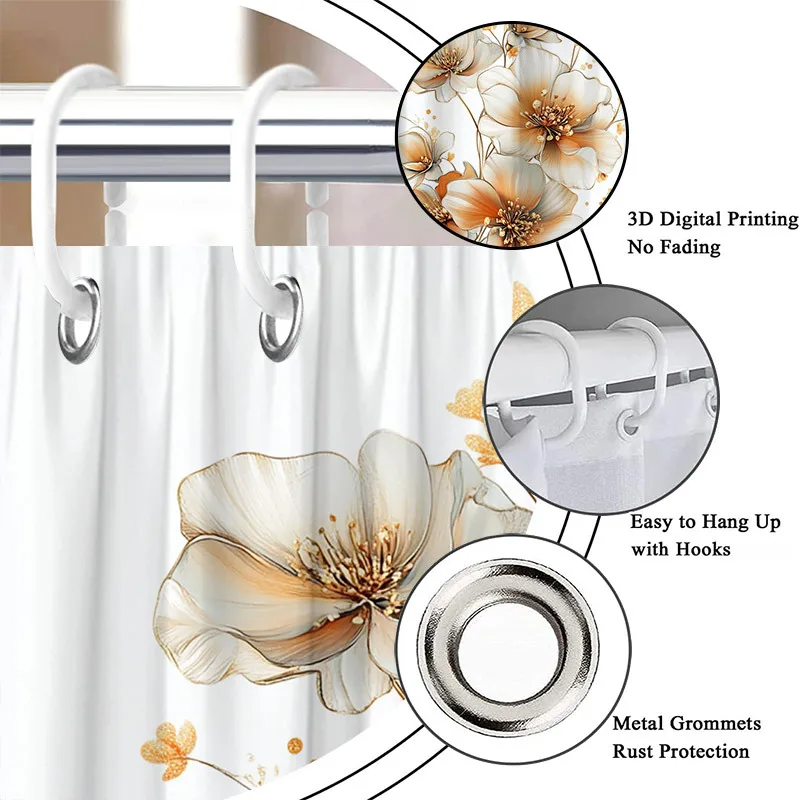 3D Digital Printing
No Fading

Easy to Hang Up
with Hooks

Metal Grommets
Rust Protection