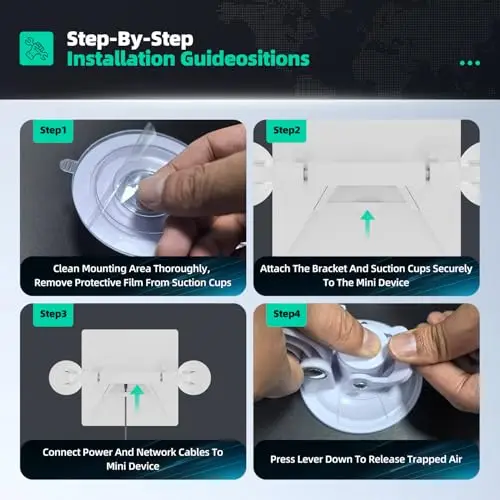 Step-By-Step
Installation Guideositions

Step1

Clean Mounting Area Thoroughly, Remove Protective Film From Suction Cups

Step2

Attach The Bracket And Suction Cups Securely To The Mini Device

Step3

Connect Power And Network Cables To Mini Device

Step4

Press Lever Down To Release Trapped Air