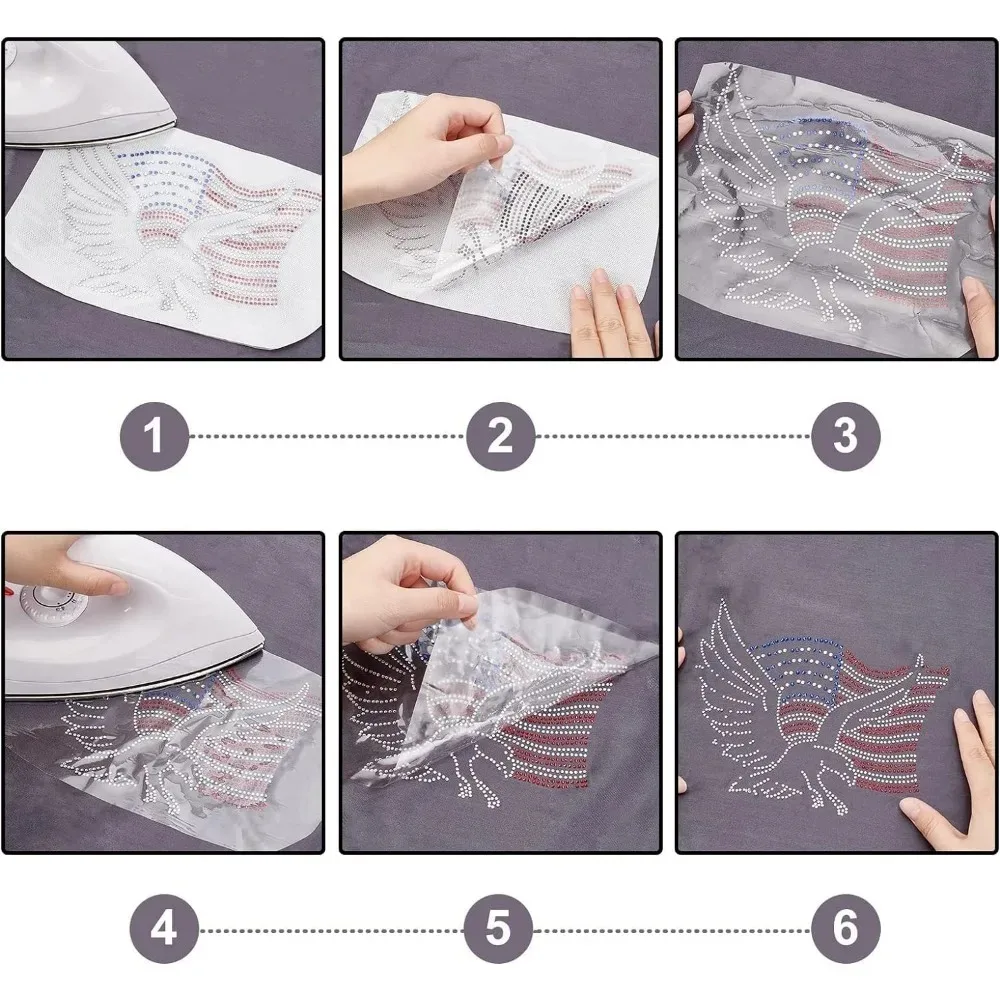 1
2
3
4
5
6