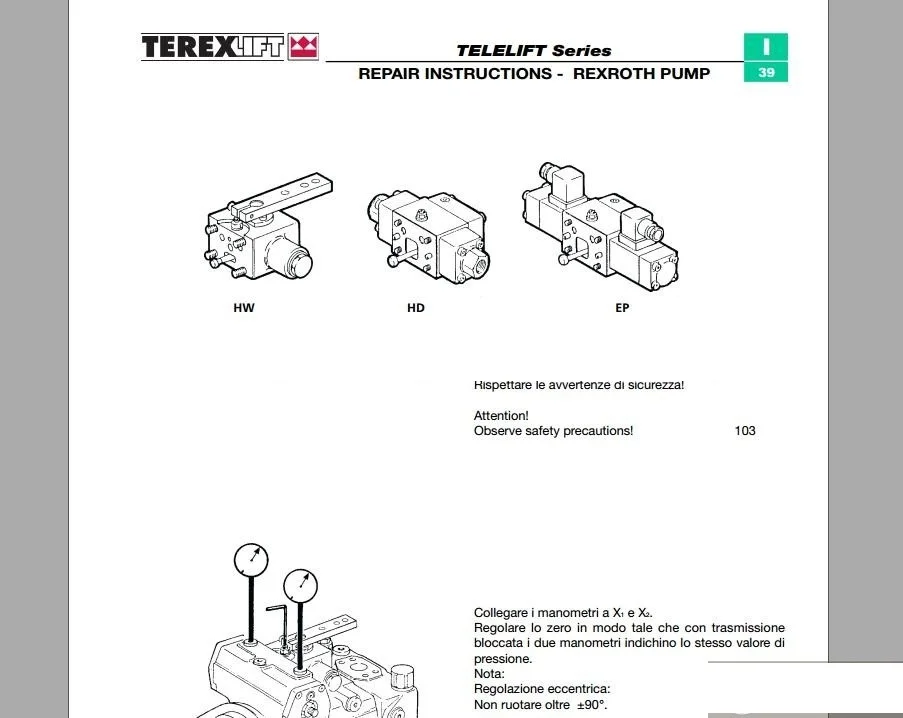 TEREXLIFT

TELELIFT Series

REPAIR INSTRUCTIONS - REXROTH PUMP

I

39

HW

HD

EP

Rispettare le avvertenze di sicurezza!

Attention!
Observe safety precautions!

103

Collegare i manometri a $X_1$ e $X_2$.
Regolare lo zero in modo tale che con trasmissione bloccata i due manometri indichino lo stesso valore di pressione.
Nota:
Regolazione eccentrica:
Non ruotare oltre ±90°.