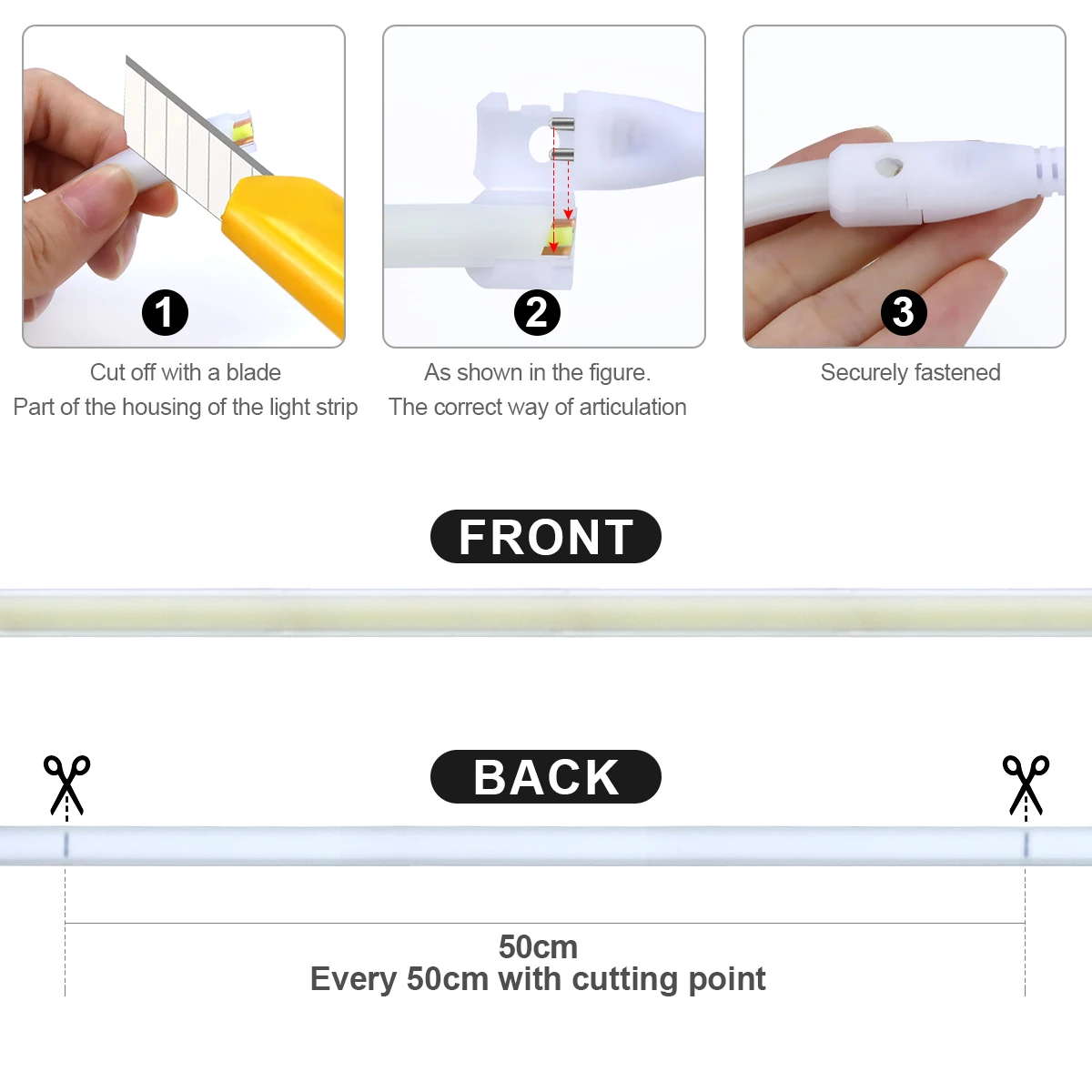 1
Cut off with a blade
Part of the housing of the light strip

2
As shown in the figure.
The correct way of articulation

3
Securely fastened

FRONT

BACK

50cm
Every 50cm with cutting point