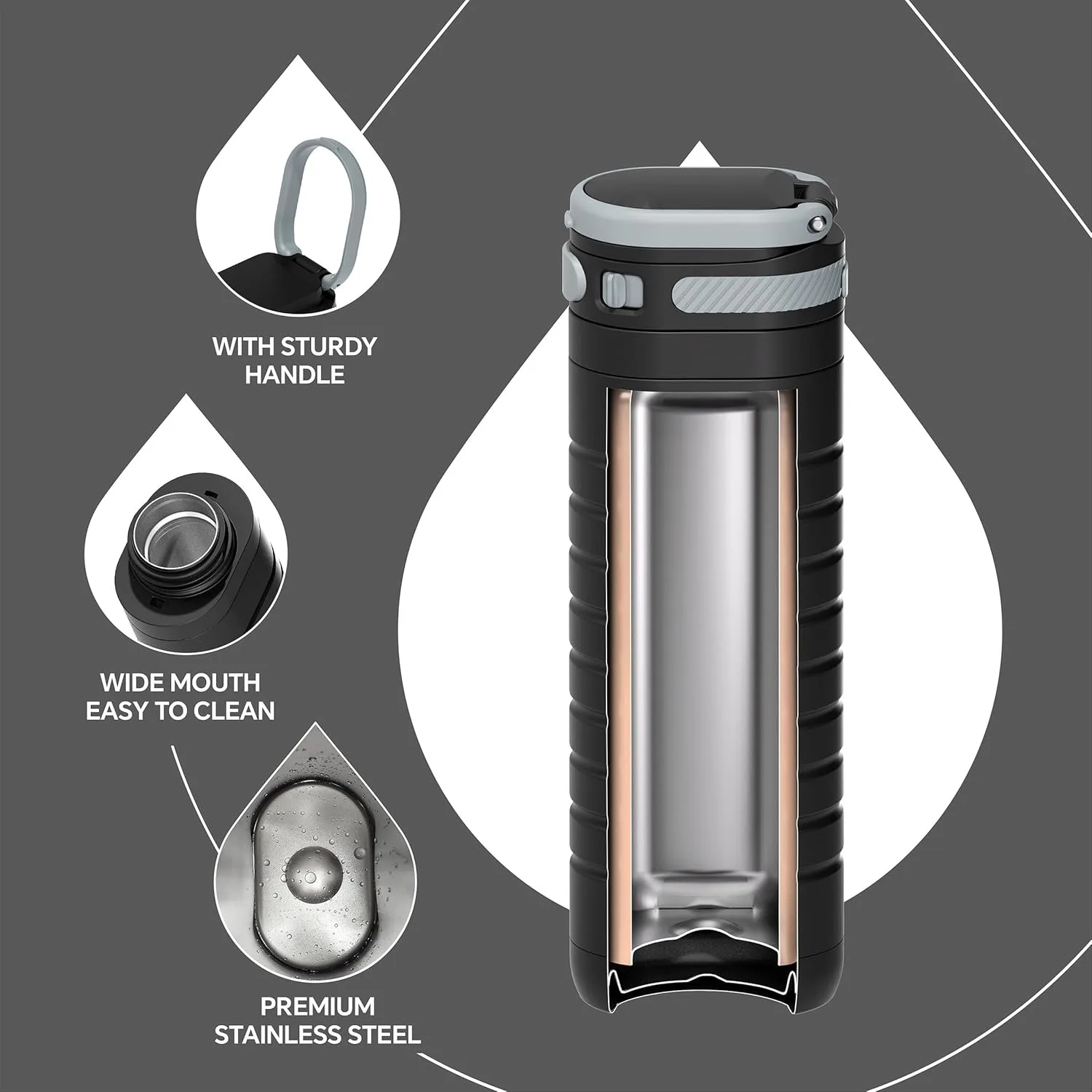 WITH STURDY HANDLE

WIDE MOUTH EASY TO CLEAN

PREMIUM STAINLESS STEEL