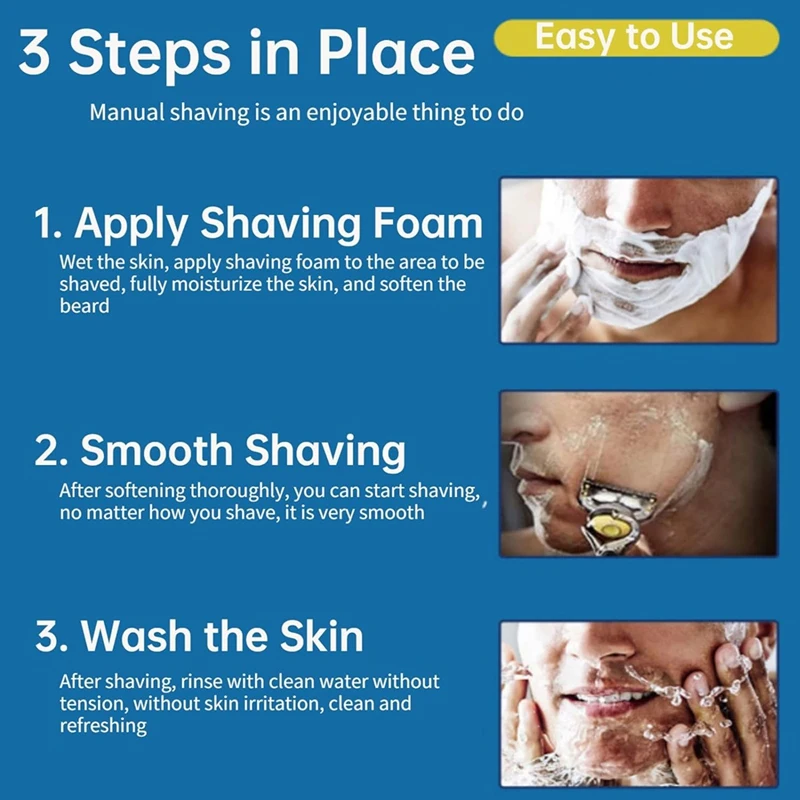 3 Steps in Place

Easy to Use

Manual shaving is an enjoyable thing to do

1. Apply Shaving Foam

Wet the skin, apply shaving foam to the area to be shaved, fully moisturize the skin, and soften the beard

2. Smooth Shaving

After softening thoroughly, you can start shaving, no matter how you shave, it is very smooth

3. Wash the Skin

After shaving, rinse with clean water without tension, without skin irritation, clean and refreshing